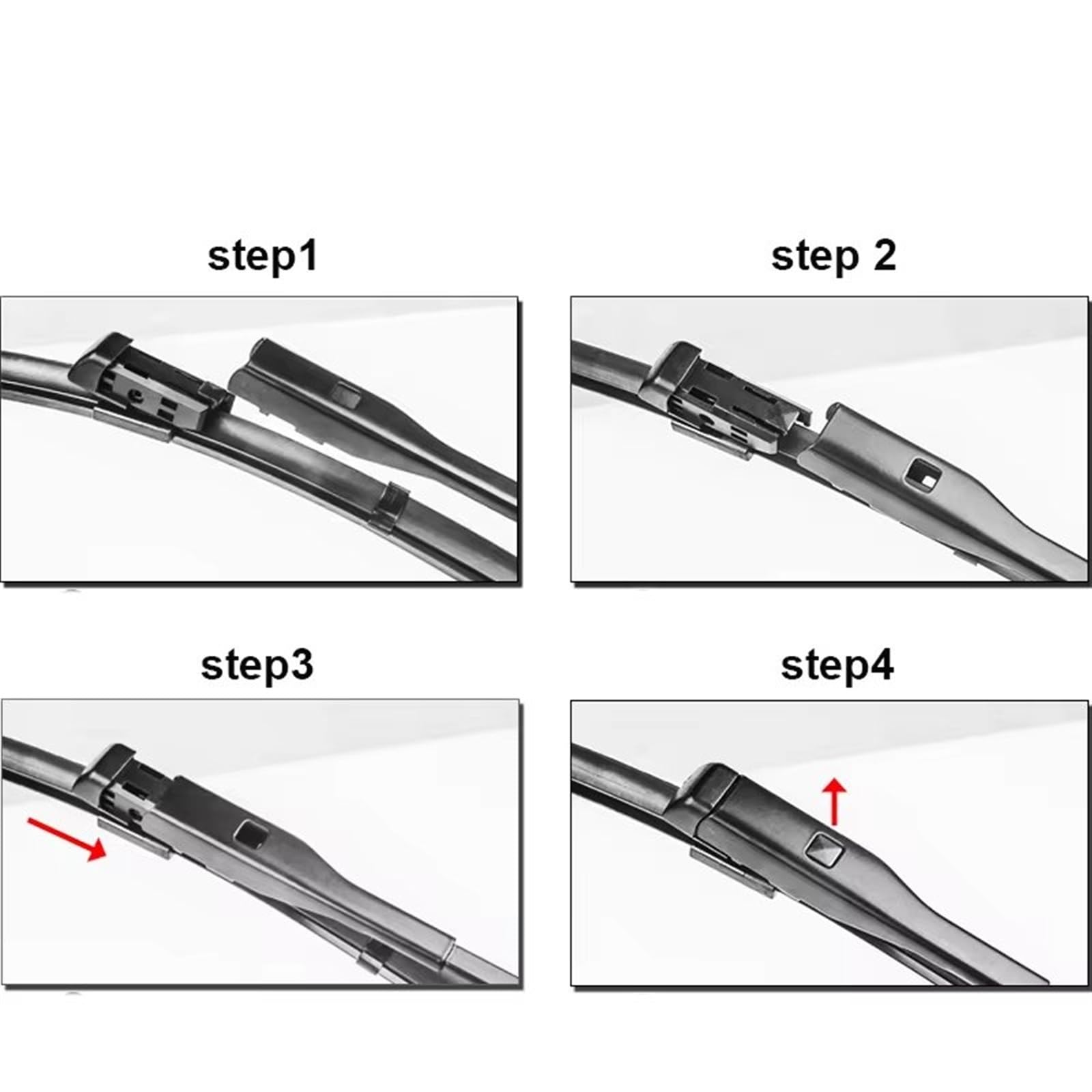 step1

step 2

step3

step4