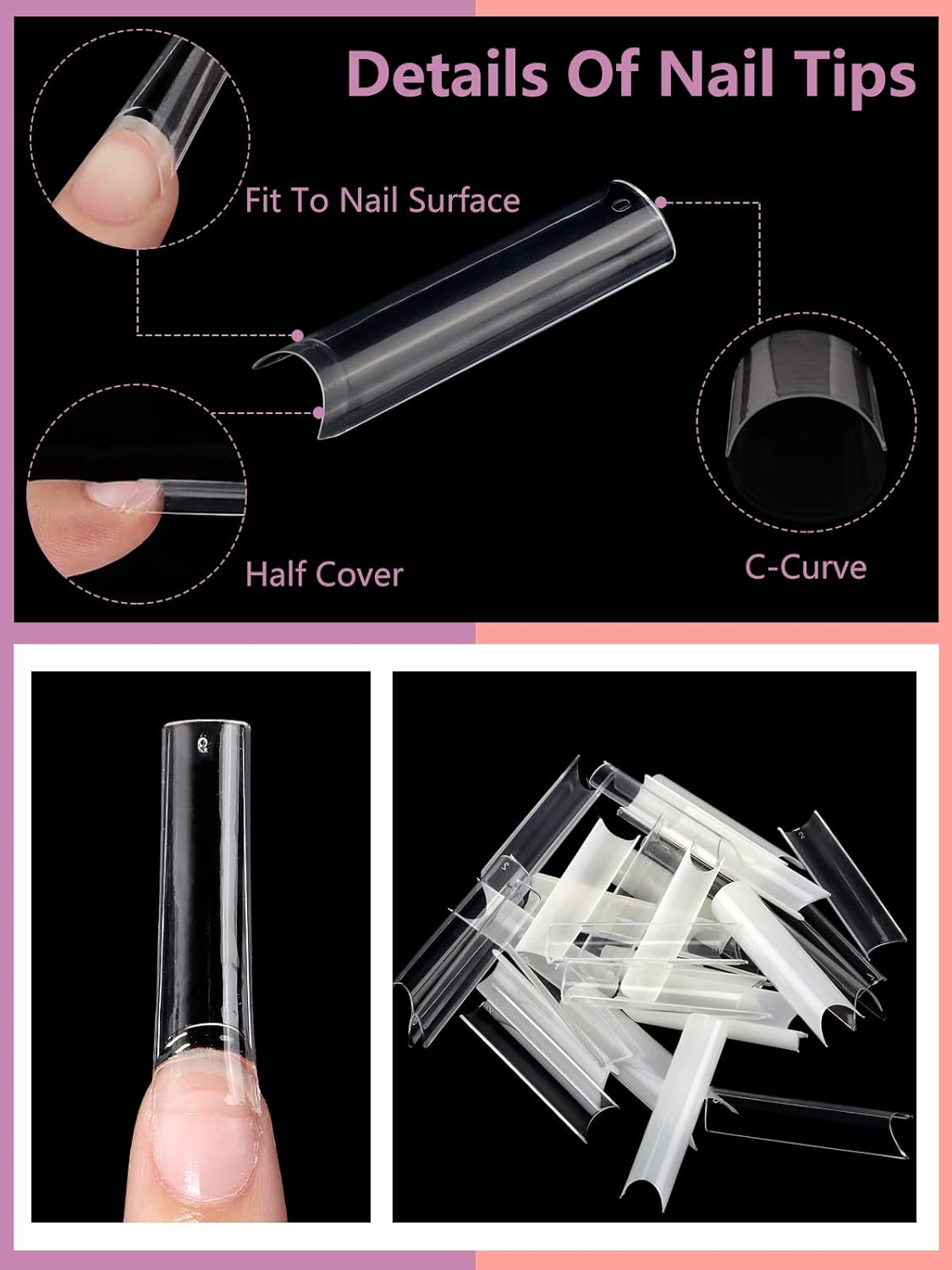 Details Of Nail Tips

Fit To Nail Surface

Half Cover

C-Curve