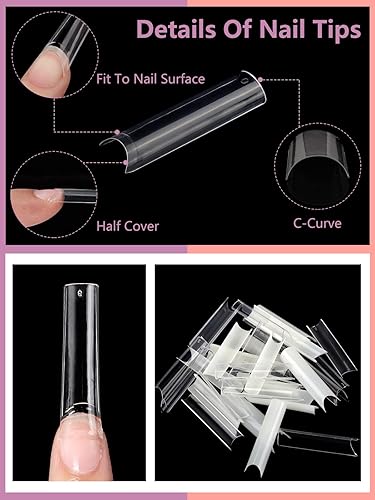 Details Of Nail Tips

Fit To Nail Surface

Half Cover

C-Curve