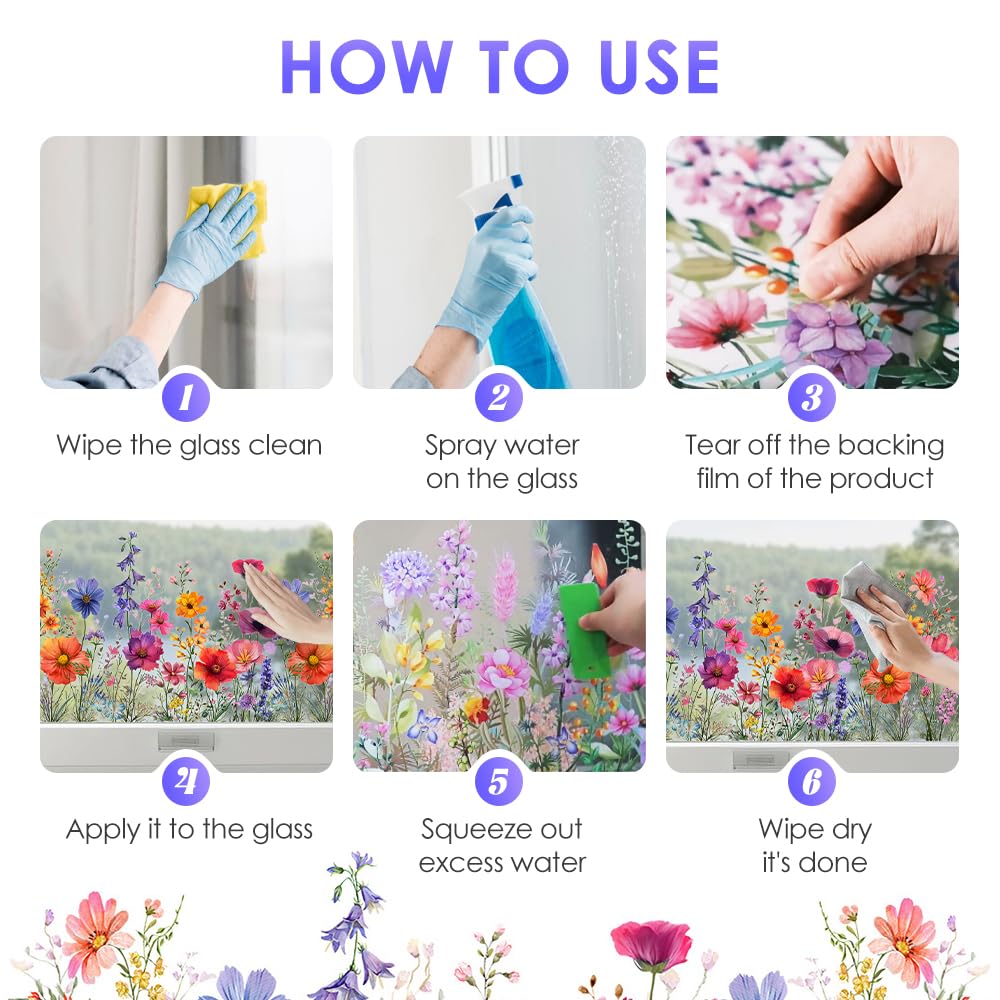 HOW TO USE

1
Wipe the glass clean

2
Spray water on the glass

3
Tear off the backing film of the product

4
Apply it to the glass

5
Squeeze out excess water

6
Wipe dry it's done