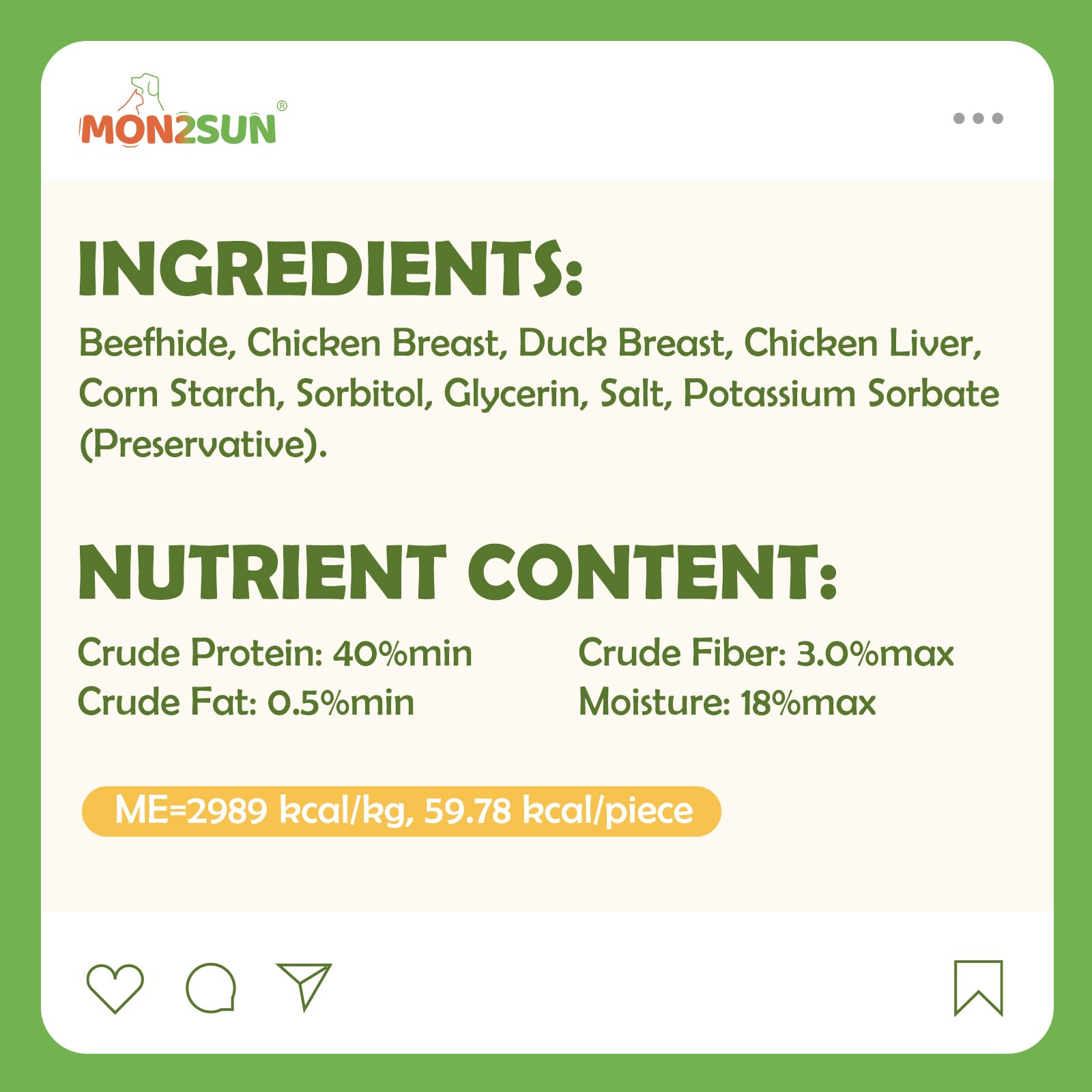 MON2SUN®

INGREDIENTS:

Beefhide, Chicken Breast, Duck Breast, Chicken Liver, Corn Starch, Sorbitol, Glycerin, Salt, Potassium Sorbate (Preservative).

NUTRIENT CONTENT:

Crude Protein: 40%min
Crude Fat: 0.5%min

Crude Fiber: 3.0%max
Moisture: 18%max

ME=2989 kcal/kg, 59.78 kcal/piece