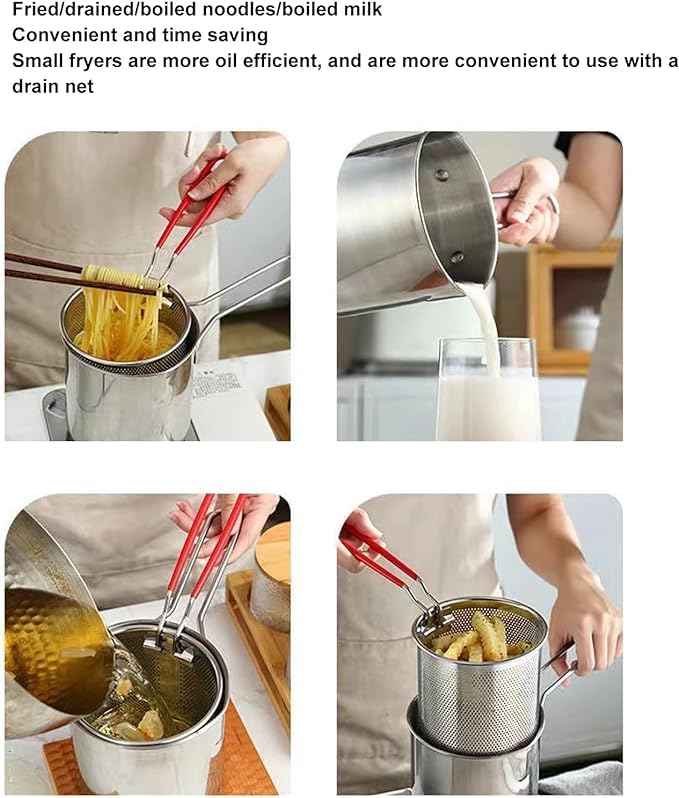 Fried/drained/boiled noodles/boiled milk
Convenient and time saving
Small fryers are more oil efficient, and are more convenient to use with a drain net