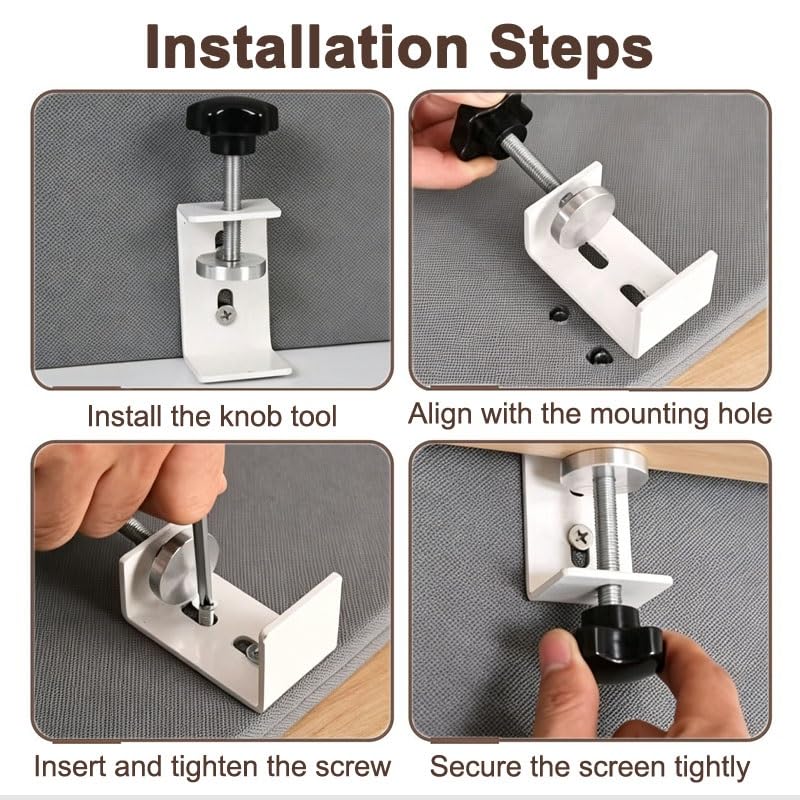 Installation Steps

Install the knob tool

Align with the mounting hole

Insert and tighten the screw

Secure the screen tightly