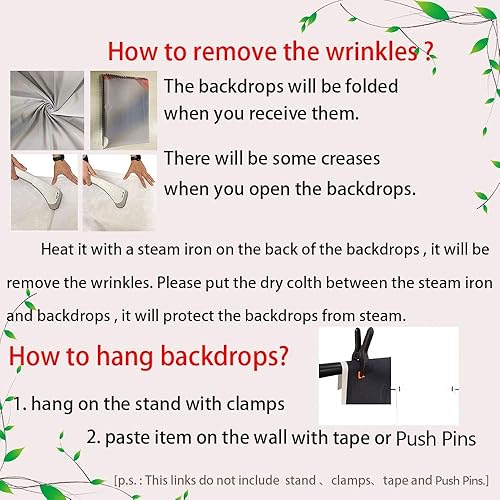 How to remove the wrinkles ?

The backdrops will be folded when you receive them.

There will be some creases when you open the backdrops.

Heat it with a steam iron on the back of the backdrops , it will be remove the wrinkles. Please put the dry colth between the steam iron and backdrops , it will protect the backdrops from steam.

How to hang backdrops?

1. hang on the stand with clamps

2. paste item on the wall with tape or Push Pins

[p.s. : This links do not include stand 、 clamps、 tape and Push Pins.]