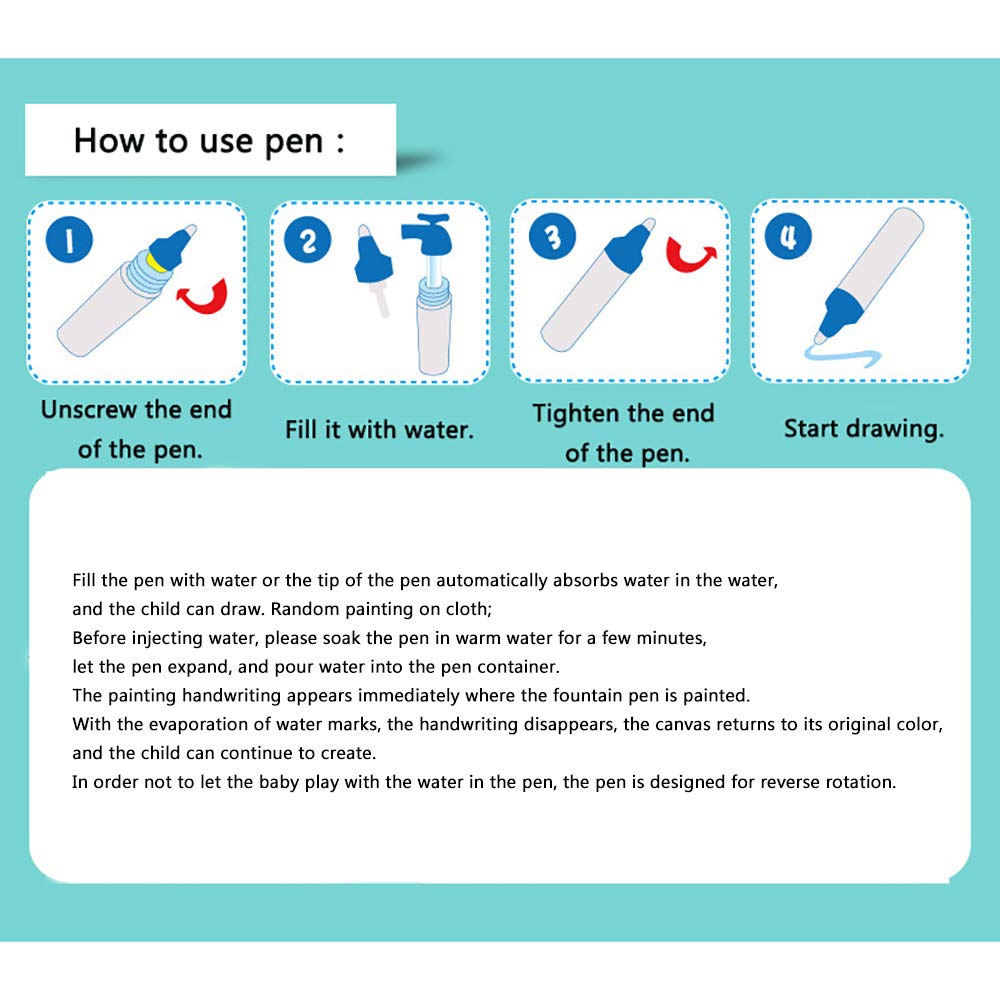 How to use pen :

1
Unscrew the end of the pen.

2
Fill it with water.

3
Tighten the end of the pen.

4
Start drawing.

Fill the pen with water or the tip of the pen automatically absorbs water in the water, and the child can draw. Random painting on cloth;
Before injecting water, please soak the pen in warm water for a few minutes, let the pen expand, and pour water into the pen container.
The painting handwriting appears immediately where the fountain pen is painted.
With the evaporation of water marks, the handwriting disappears, the canvas returns to its original color, and the child can continue to create.
In order not to let the baby play with the water in the pen, the pen is designed for reverse rotation.