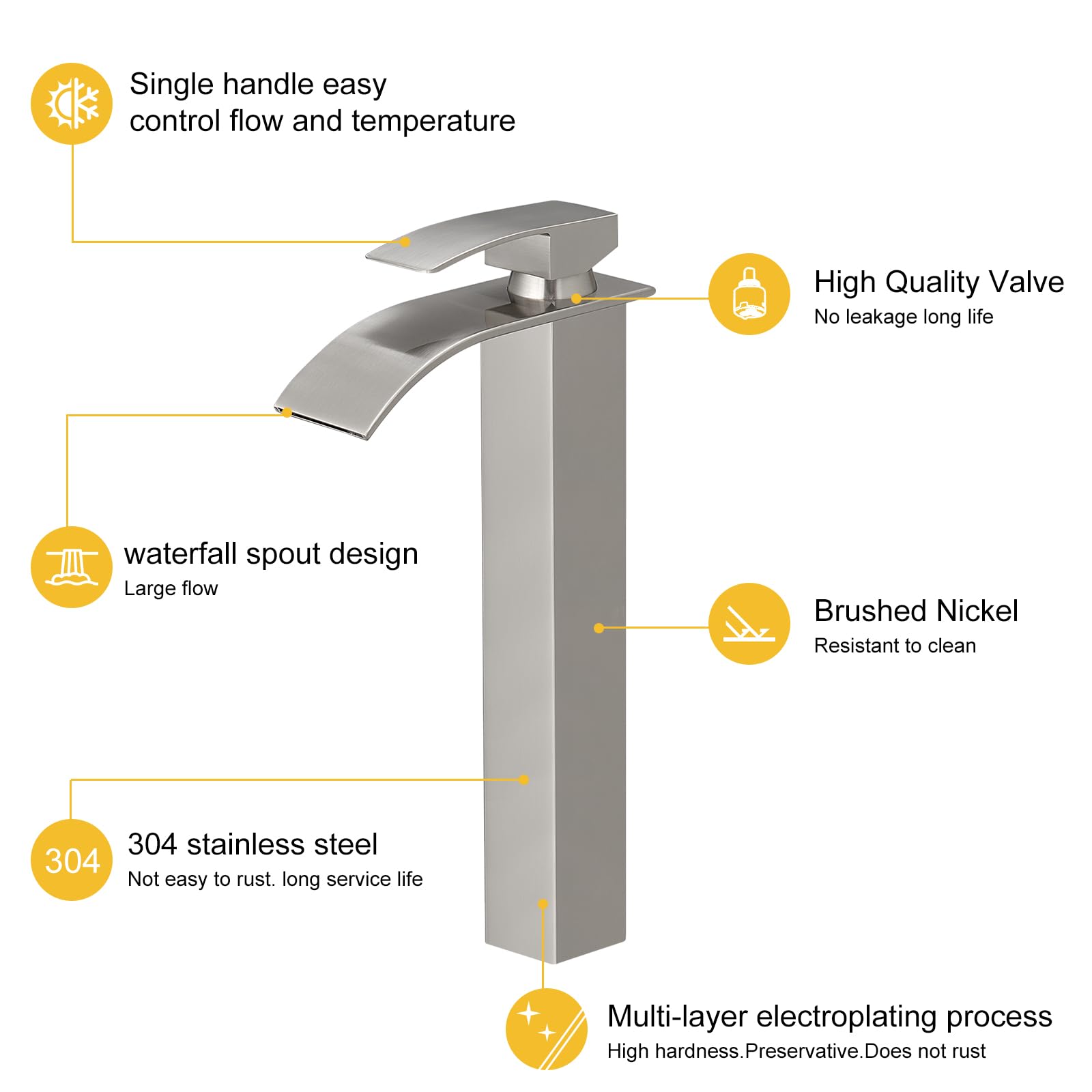 Single handle easy control flow and temperature

High Quality Valve
No leakage long life

waterfall spout design
Large flow

Brushed Nickel
Resistant to clean

304

304 stainless steel
Not easy to rust. long service life

Multi-layer electroplating process
High hardness.Preservative.Does not rust