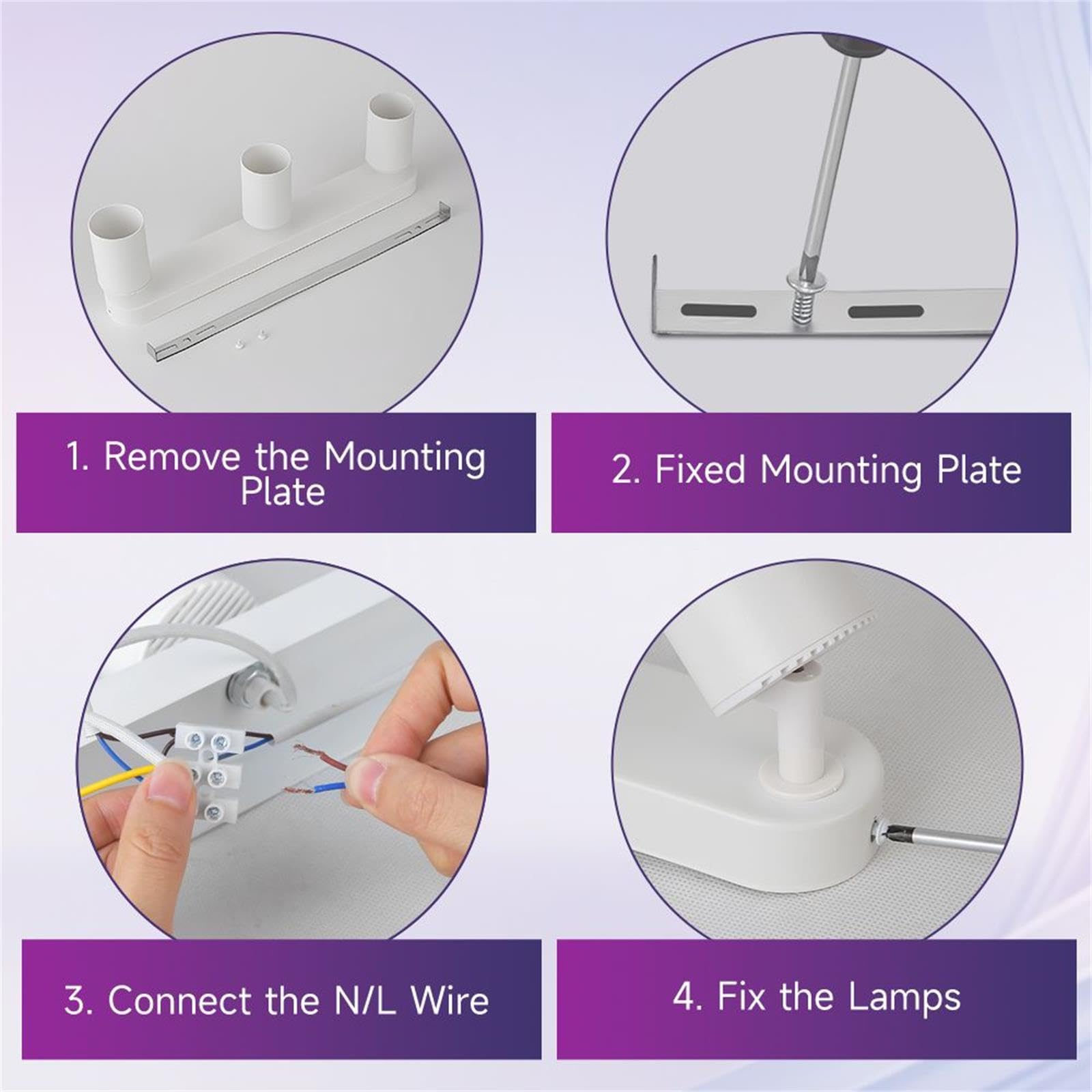 1. Remove the Mounting Plate

2. Fixed Mounting Plate

3. Connect the N/L Wire

4. Fix the Lamps