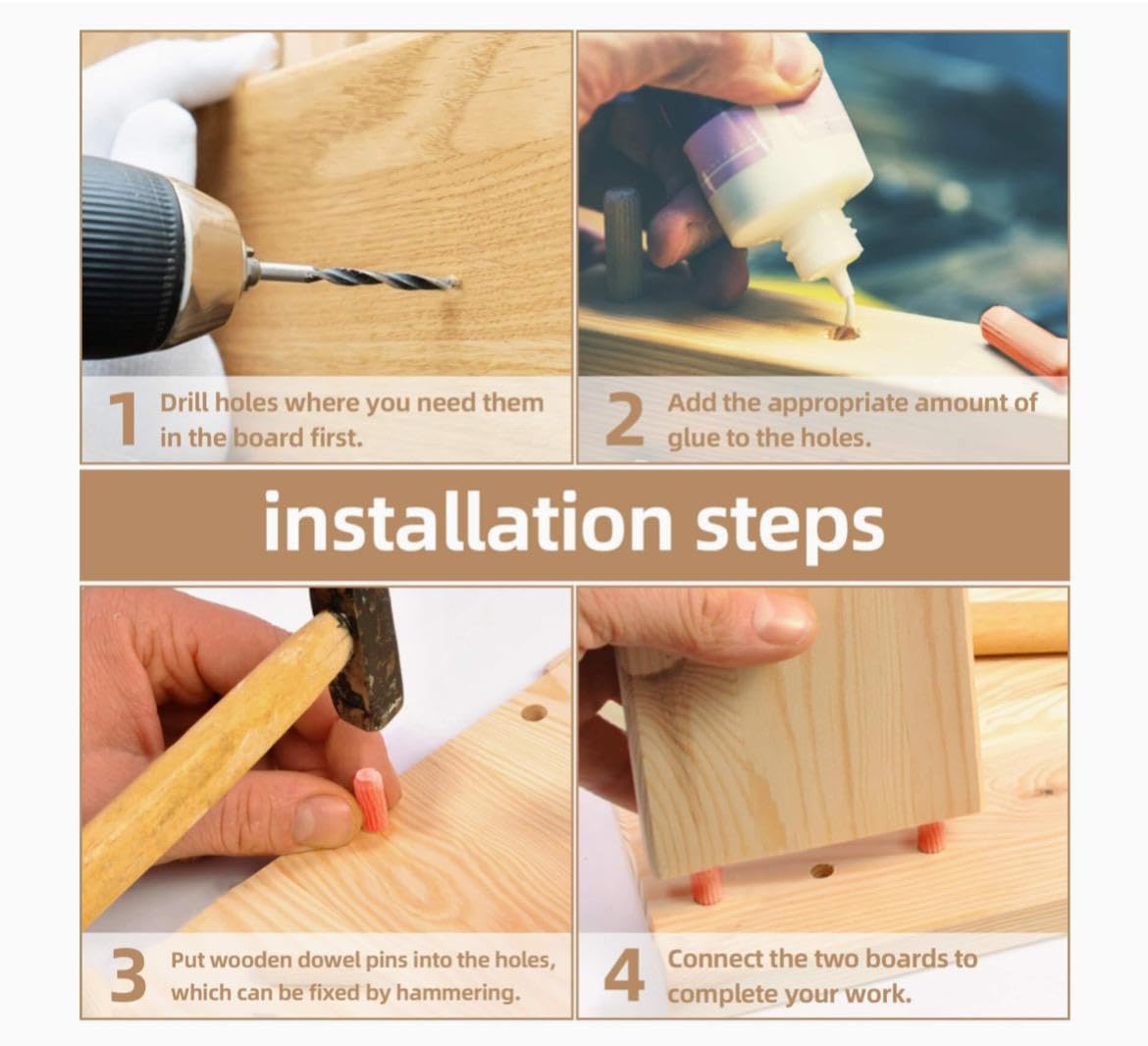 1 Drill holes where you need them in the board first.

2 Add the appropriate amount of glue to the holes.

installation steps

3 Put wooden dowel pins into the holes, which can be fixed by hammering.

4 Connect the two boards to complete your work.