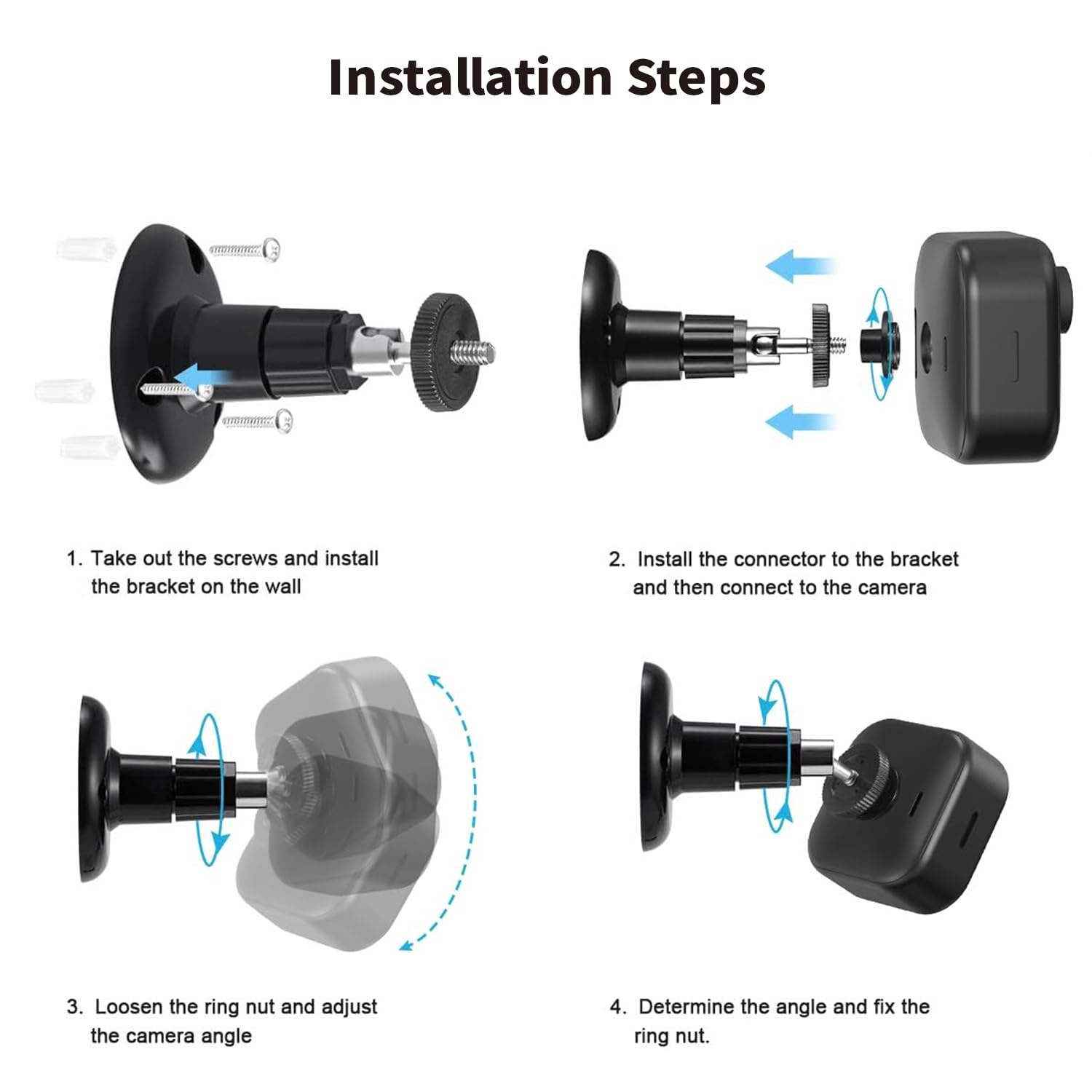 Installation Steps

1. Take out the screws and install the bracket on the wall

2. Install the connector to the bracket and then connect to the camera

3. Loosen the ring nut and adjust the camera angle

4. Determine the angle and fix the ring nut.