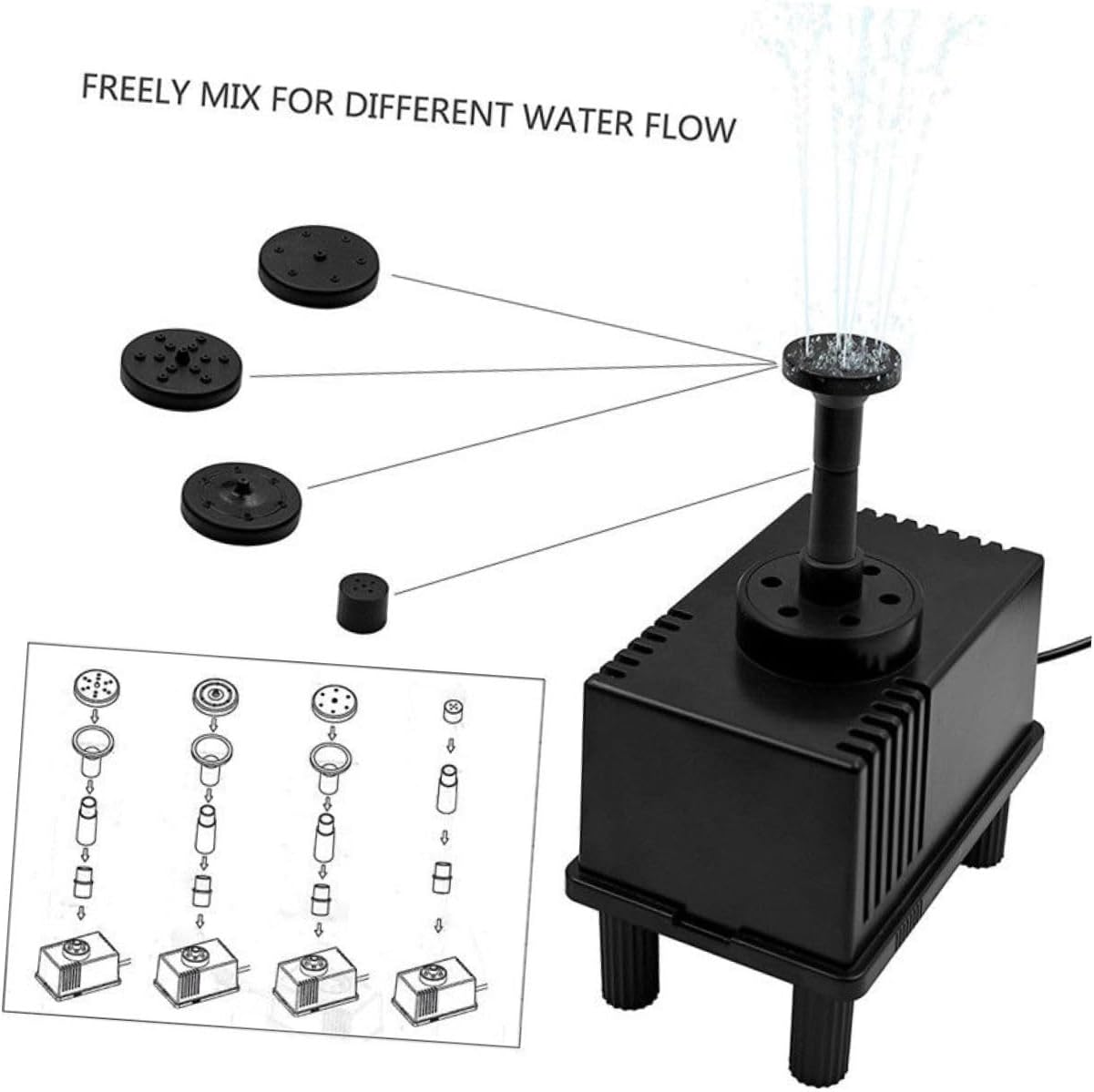 FREELY MIX FOR DIFFERENT WATER FLOW