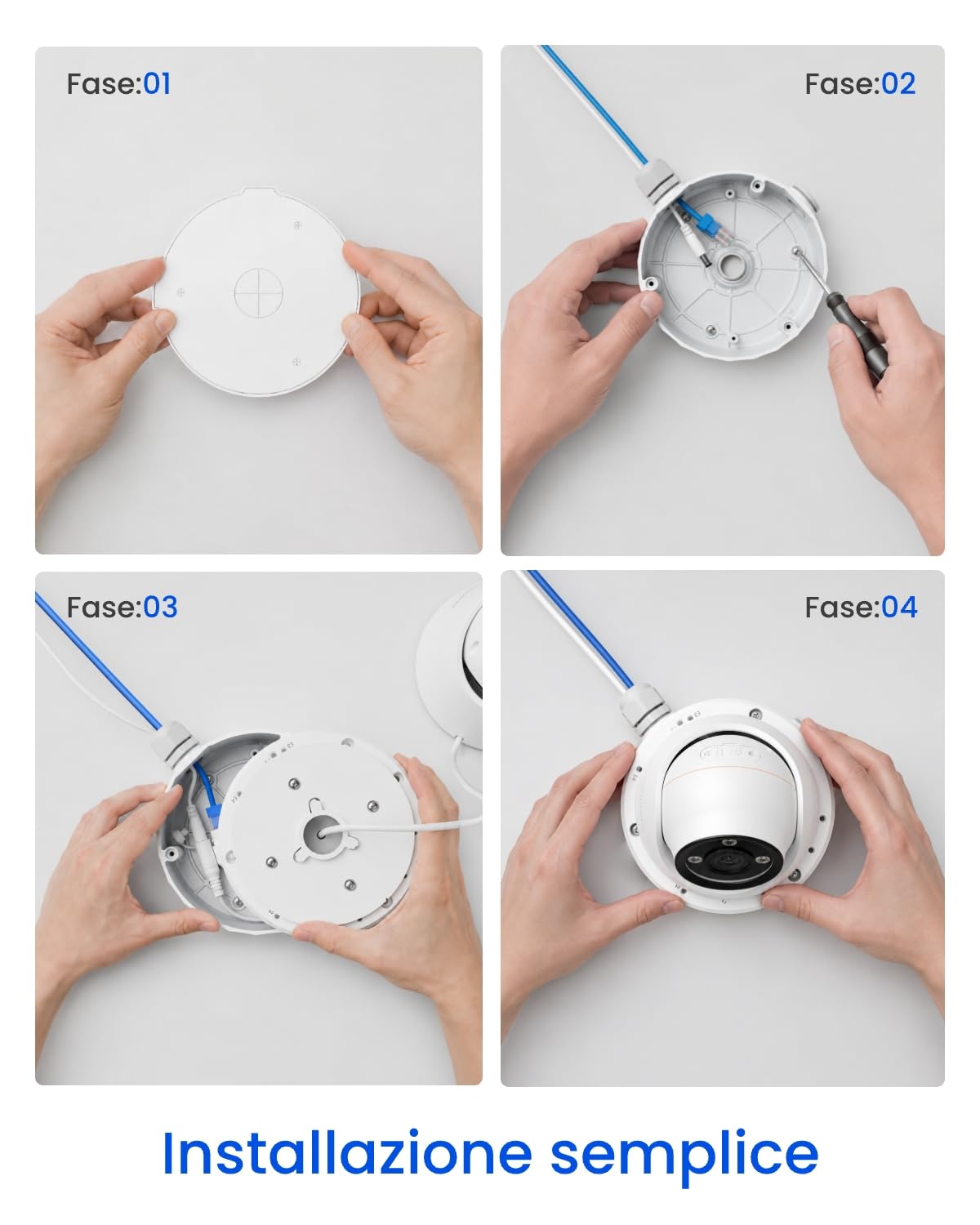 Fase:01

Fase:02

Fase:03

Fase:04

Installazione semplice