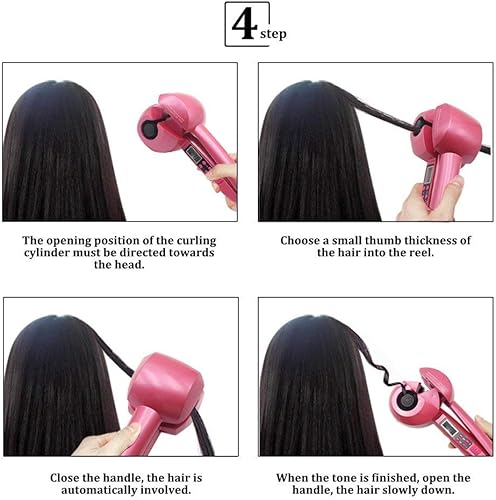 4 step

The opening position of the curling cylinder must be directed towards the head.

Choose a small thumb thickness of the hair into the reel.

Close the handle, the hair is automatically involved.

When the tone is finished, open the handle, the hair slowly down.