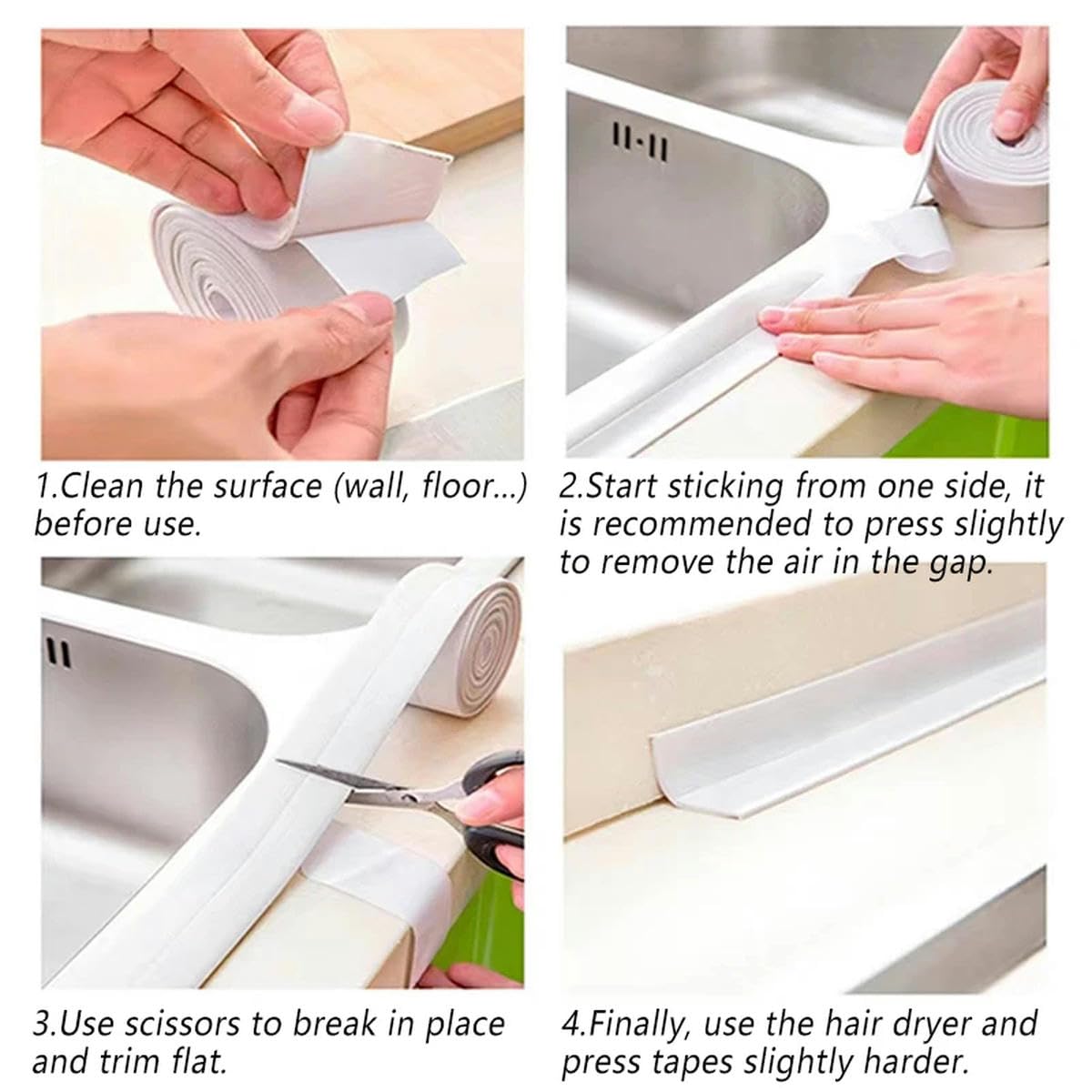 1.Clean the surface (wall, floor...) before use.

2.Start sticking from one side, it is recommended to press slightly to remove the air in the gap.

3.Use scissors to break in place and trim flat.

4.Finally, use the hair dryer and press tapes slightly harder.