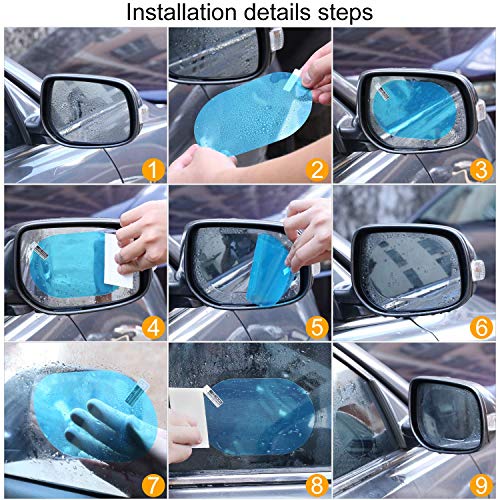 Installation details steps

1

2

3

4

5

6

7

8

9