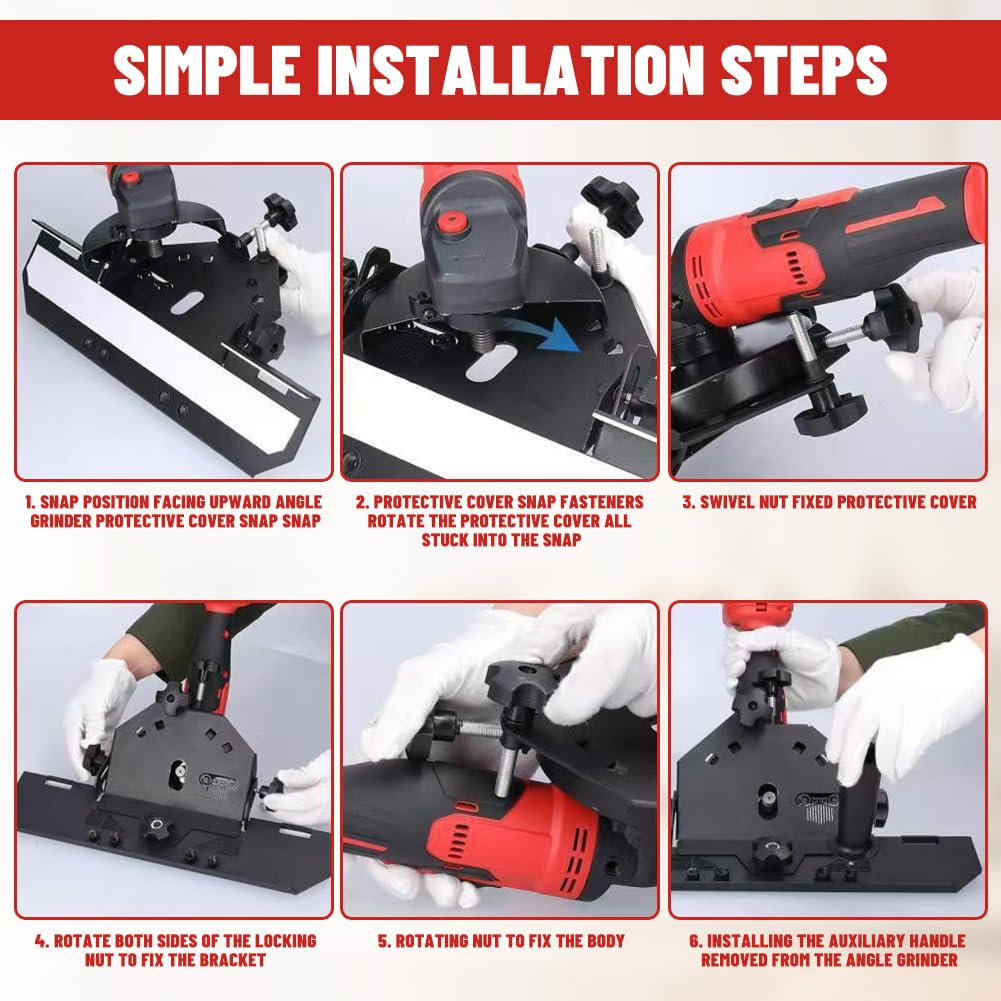 SIMPLE INSTALLATION STEPS

1. SNAP POSITION FACING UPWARD ANGLE GRINDER PROTECTIVE COVER SNAP SNAP

2. PROTECTIVE COVER SNAP FASTENERS ROTATE THE PROTECTIVE COVER ALL STUCK INTO THE SNAP

3. SWIVEL NUT FIXED PROTECTIVE COVER

4. ROTATE BOTH SIDES OF THE LOCKING NUT TO FIX THE BRACKET

5. ROTATING NUT TO FIX THE BODY

6. INSTALLING THE AUXILIARY HANDLE REMOVED FROM THE ANGLE GRINDER