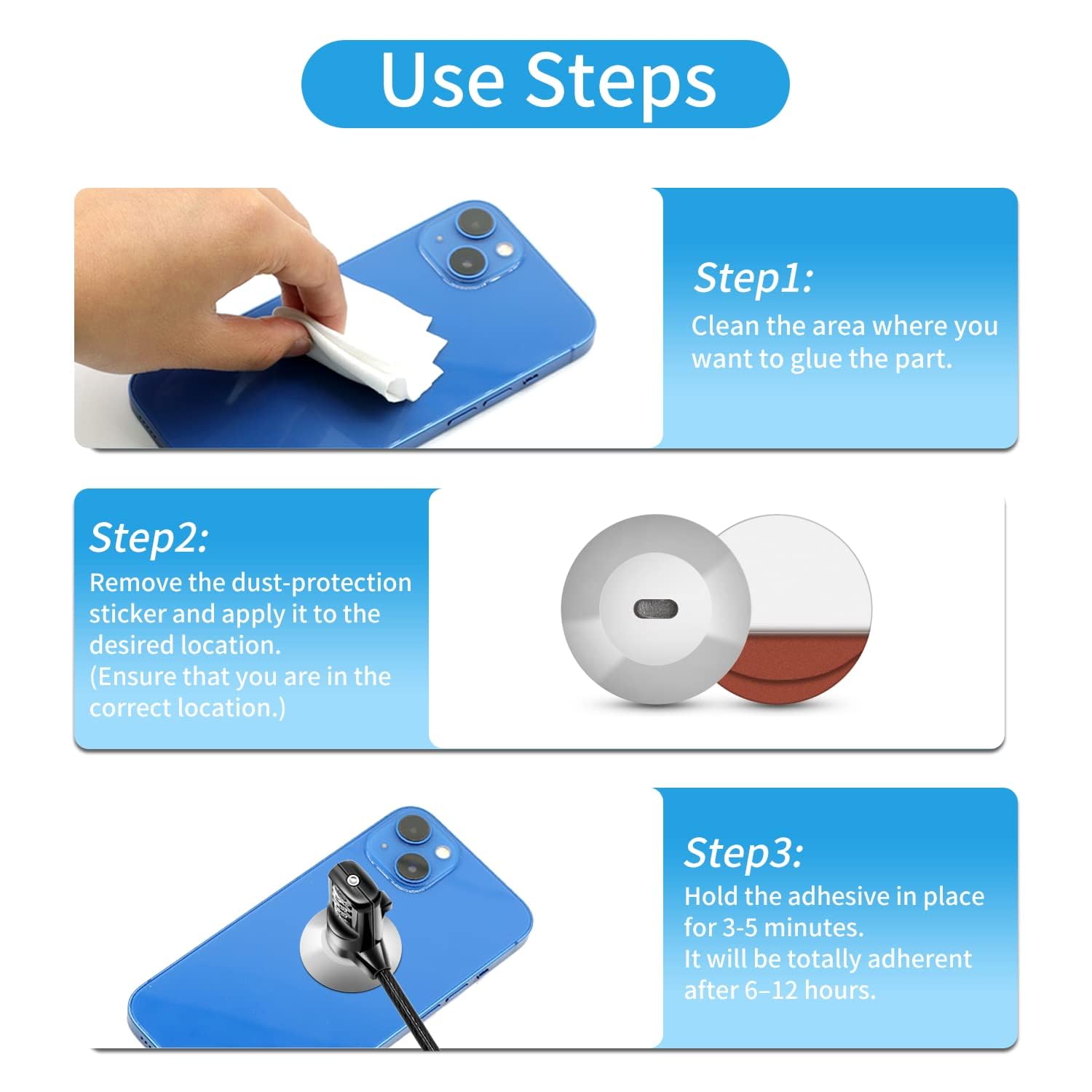 Use Steps

Step1:
Clean the area where you want to glue the part.

Step2:
Remove the dust-protection sticker and apply it to the desired location.
(Ensure that you are in the correct location.)

Step3:
Hold the adhesive in place for 3-5 minutes.
It will be totally adherent after 6–12 hours.