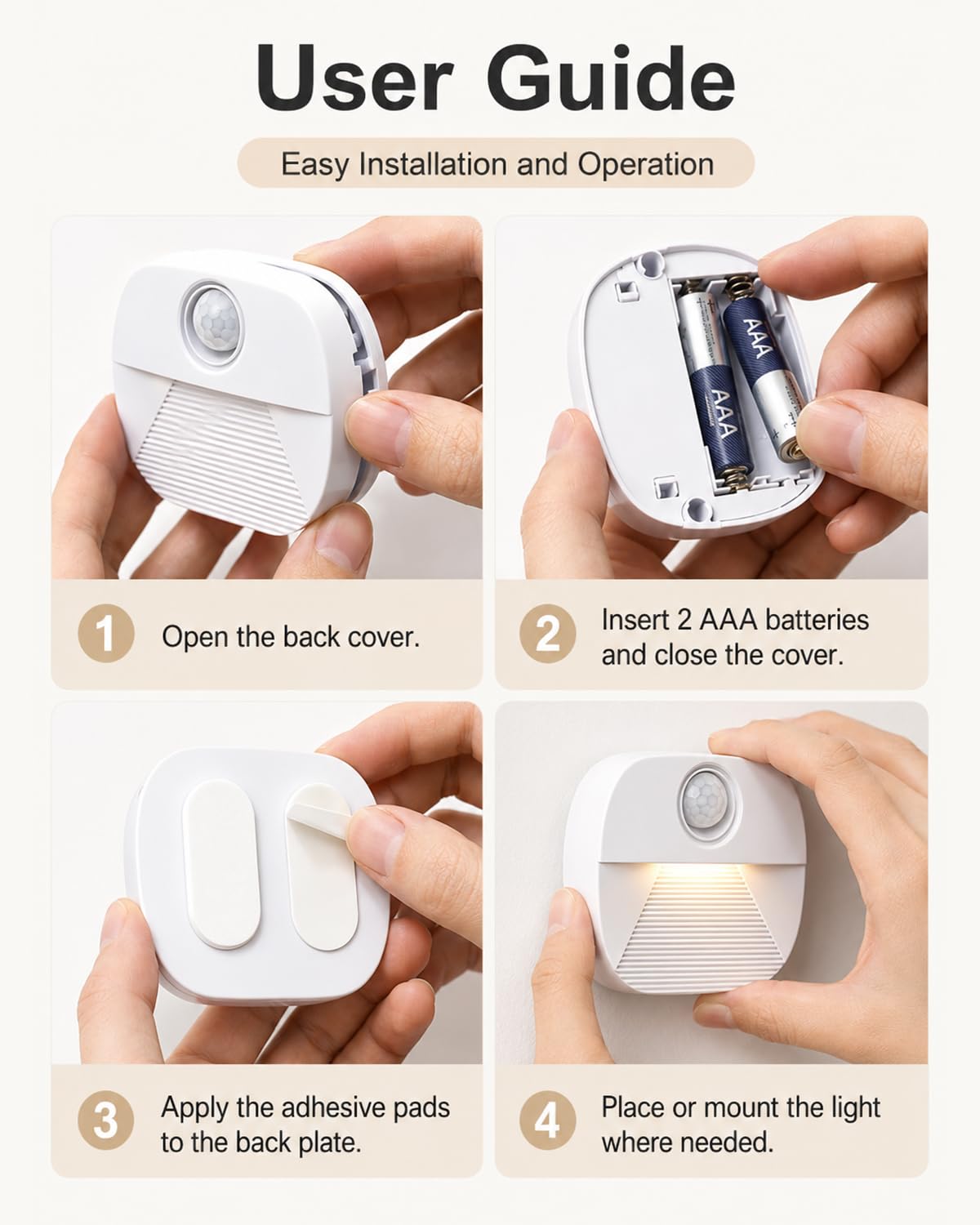 User Guide

Easy Installation and Operation

AAA

AAA

1 Open the back cover.

2 Insert 2 AAA batteries and close the cover.

3 Apply the adhesive pads to the back plate.

4 Place or mount the light where needed.