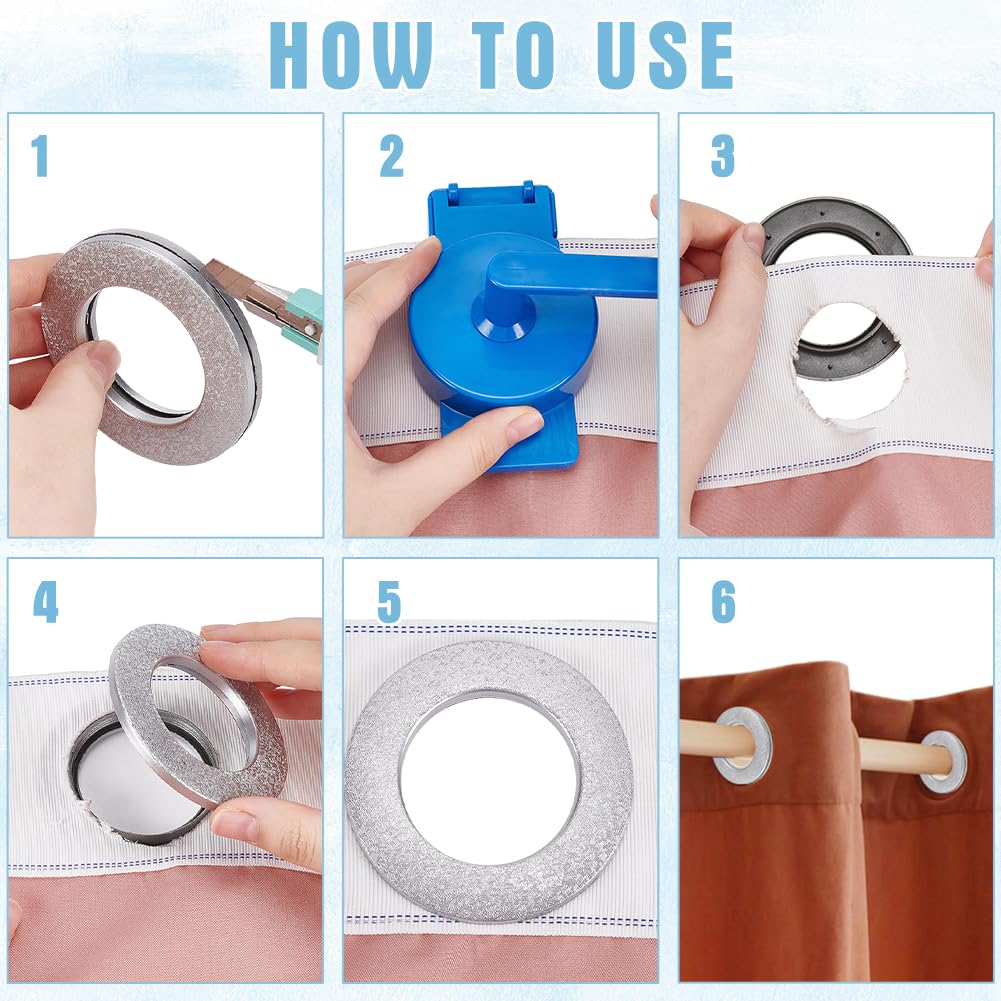 HOW TO USE

1

2

3

4

5

6