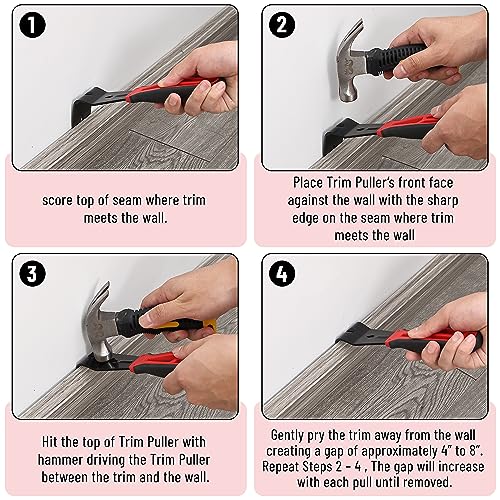 1

score top of seam where trim meets the wall.

2

Place Trim Puller's front face against the wall with the sharp edge on the seam where trim meets the wall

3

Hit the top of Trim Puller with hammer driving the Trim Puller between the trim and the wall.

4

Gently pry the trim away from the wall creating a gap of approximately 4" to 8". Repeat Steps 2 - 4 , The gap will increase with each pull until removed.