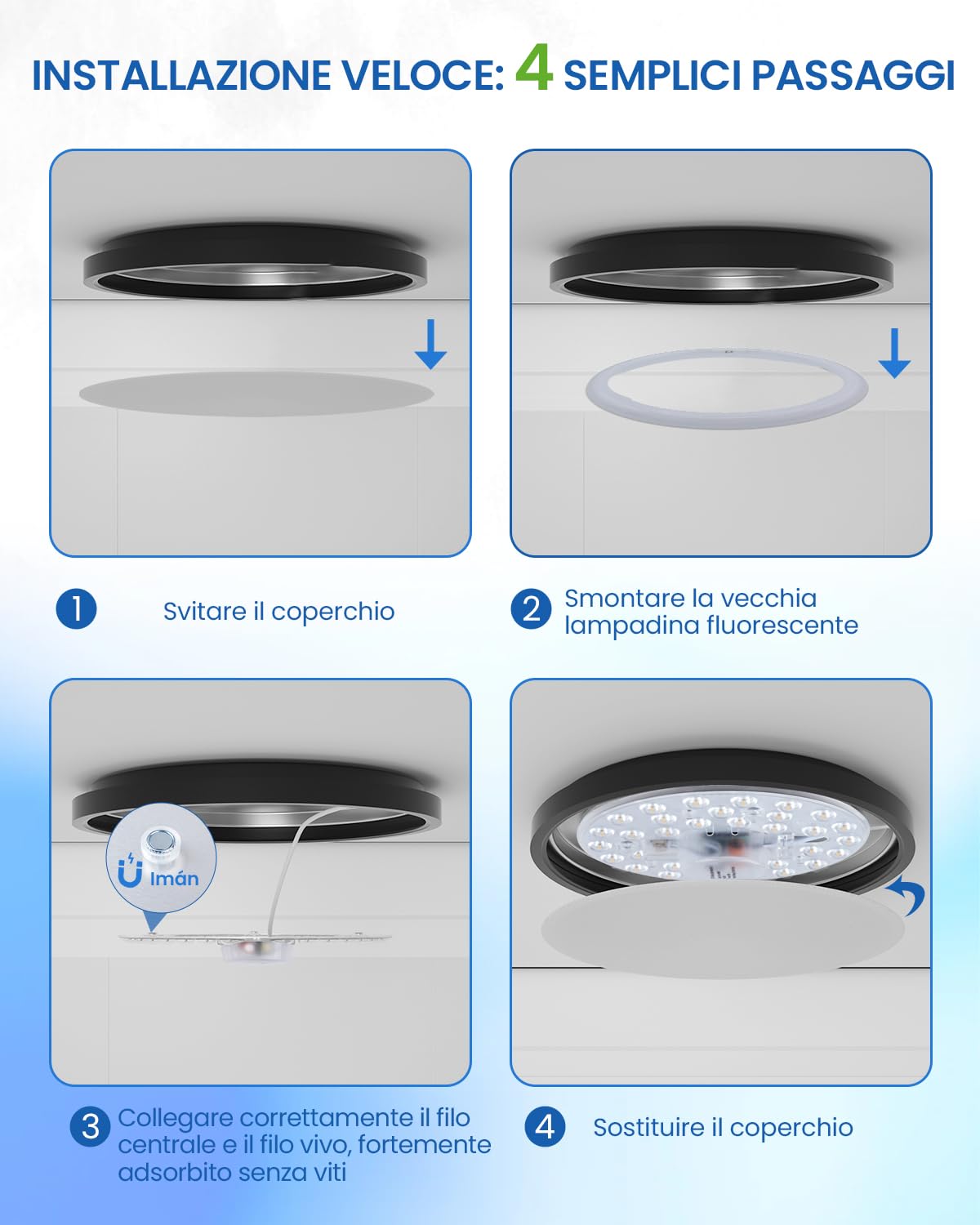 INSTALLAZIONE VELOCE: 4 SEMPLICI PASSAGGI

1 Svitare il coperchio

2 Smontare la vecchia lampadina fluorescente

Imán

3 Collegare correttamente il filo centrale e il filo vivo, fortemente adsorbito senza viti

4 Sostituire il coperchio