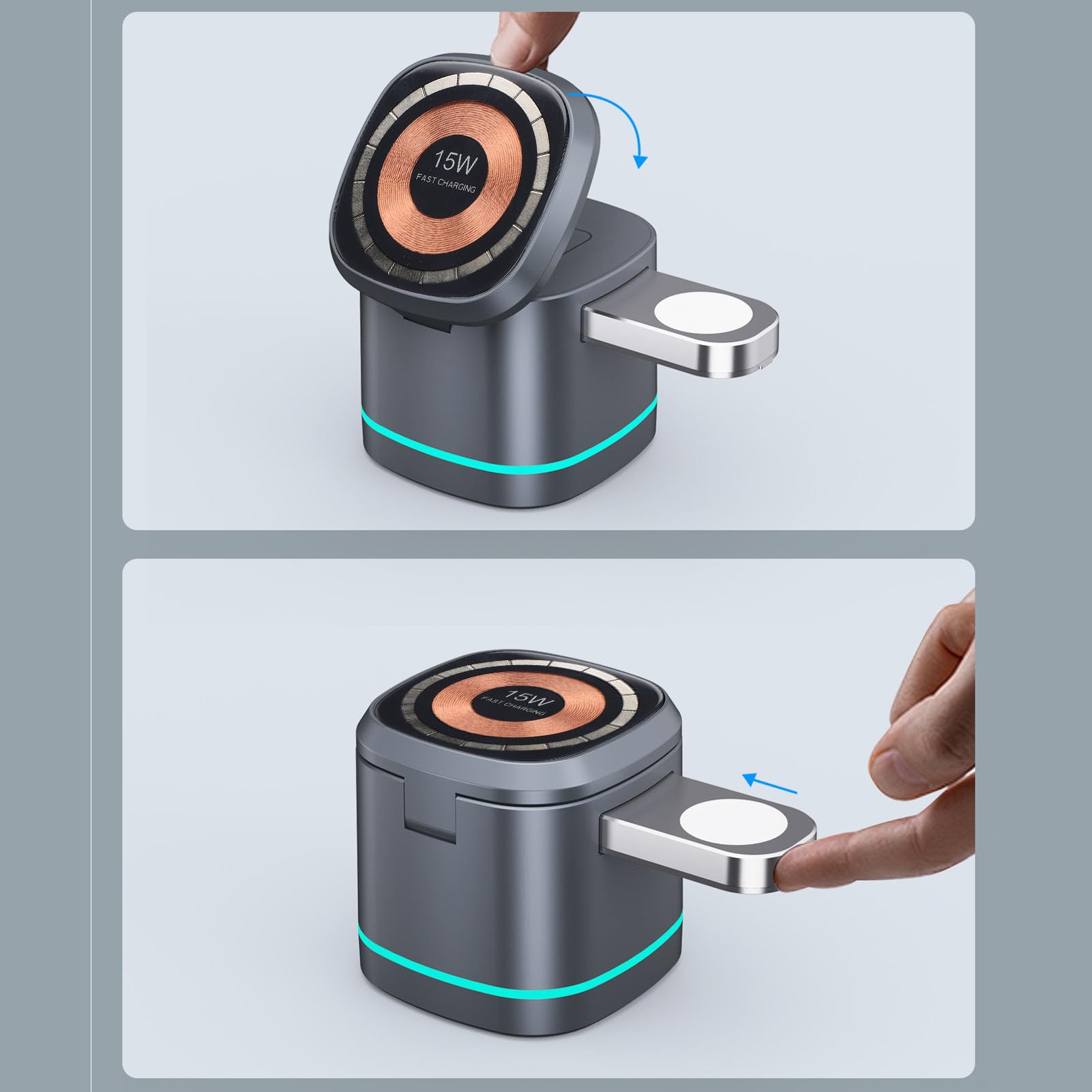 15W
FAST CHARGING

15W
FAST CHARGING