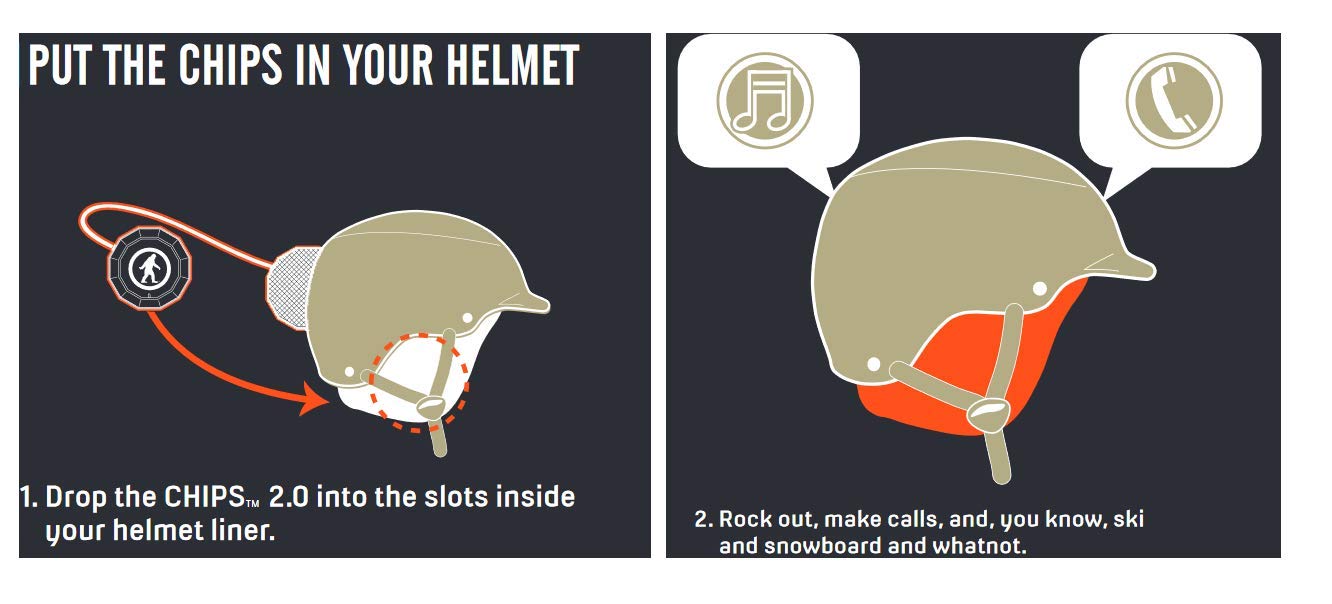 PUT THE CHIPS IN YOUR HELMET

1. Drop the CHIPS™ 2.0 into the slots inside your helmet liner.

2. Rock out, make calls, and, you know, ski and snowboard and whatnot.