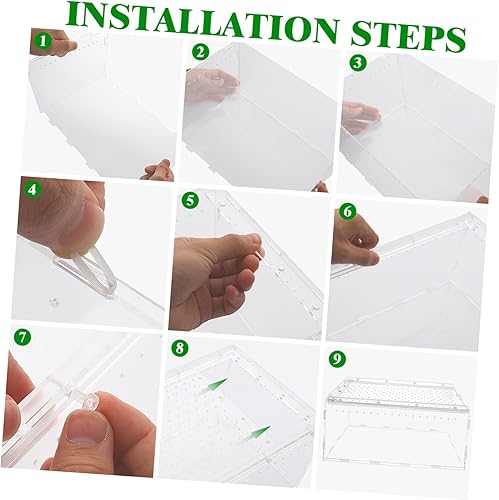 INSTALLATION STEPS

1

2

3

4

5

6

7

8

9