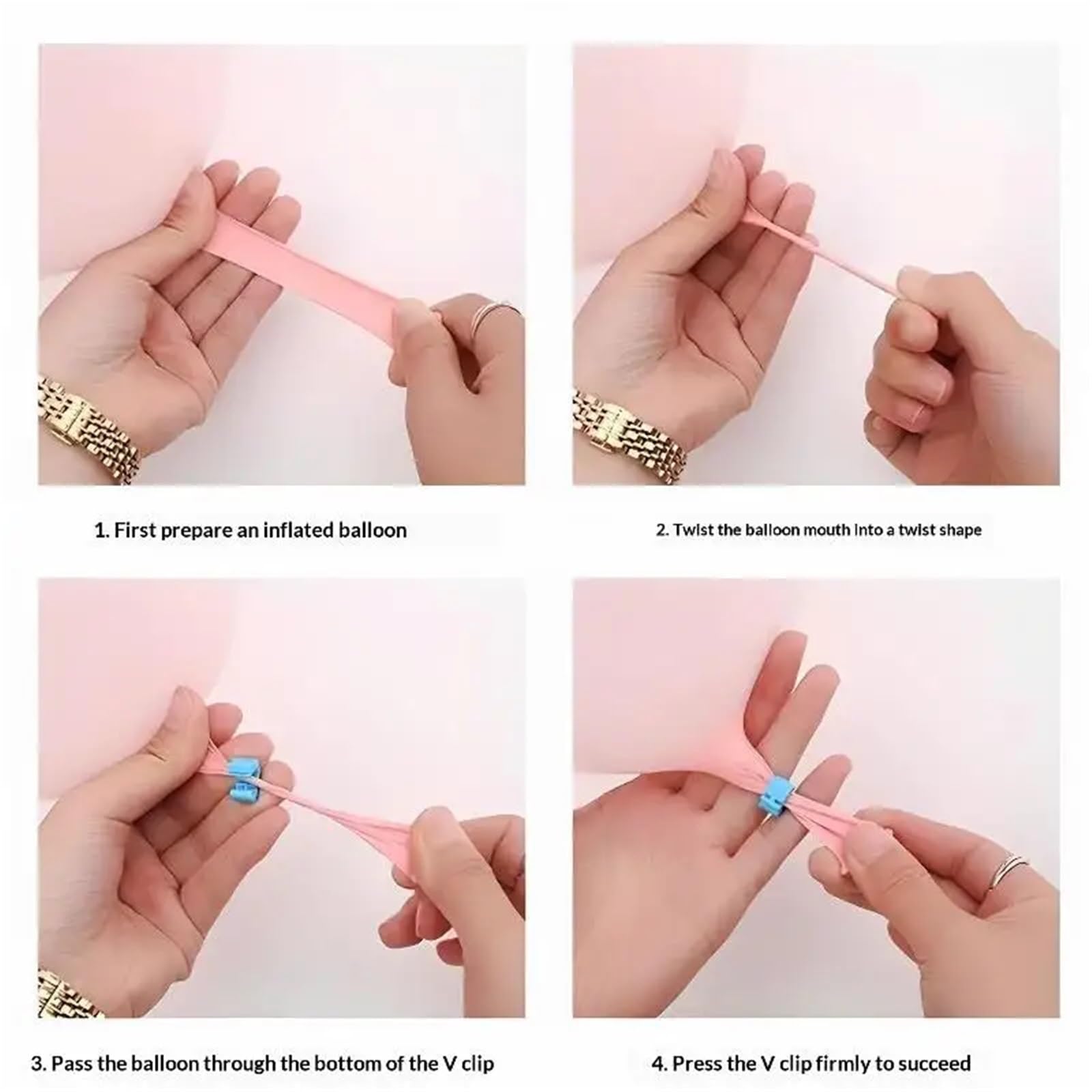 1. First prepare an inflated balloon

2. Twist the balloon mouth into a twist shape

3. Pass the balloon through the bottom of the V clip

4. Press the V clip firmly to succeed