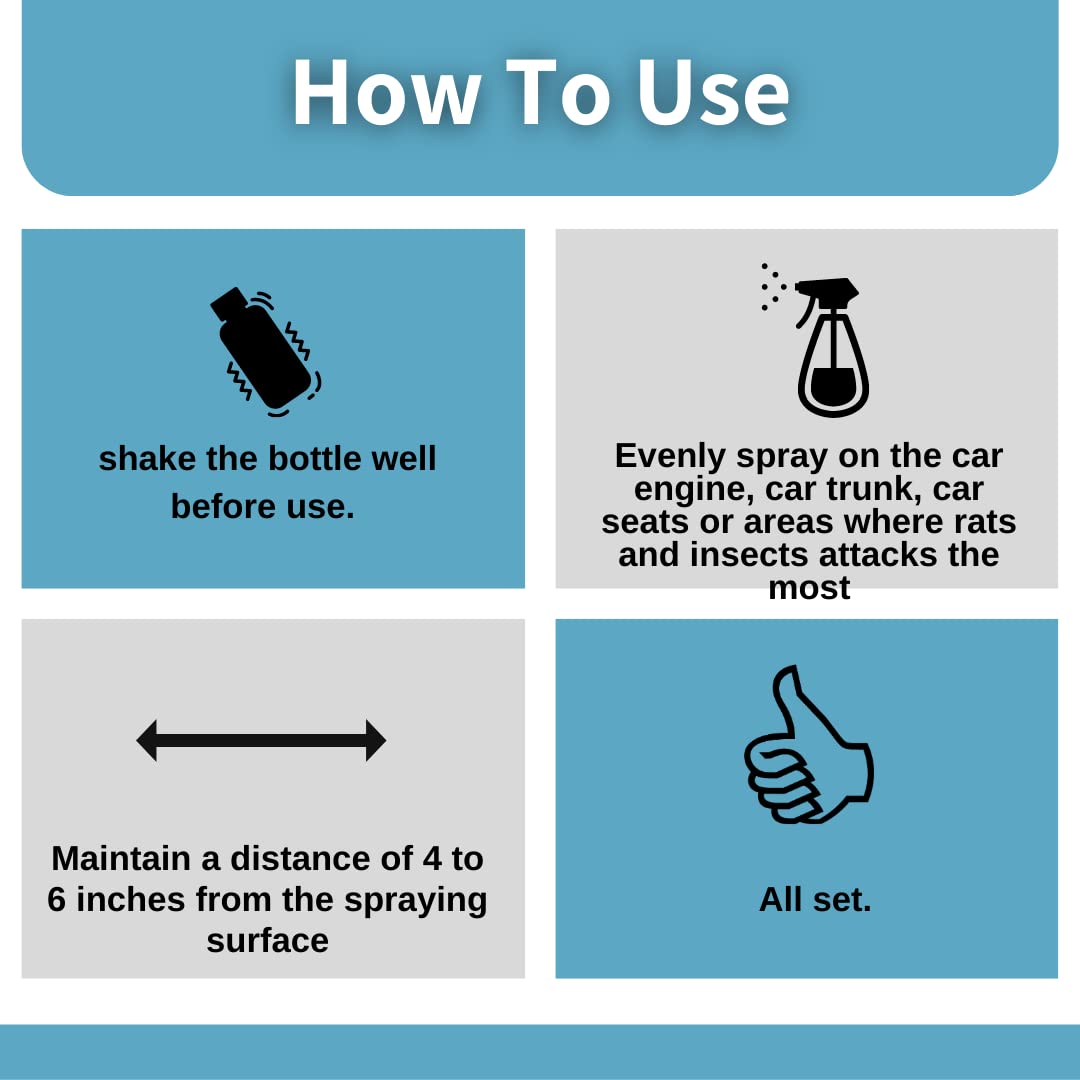 How To Use

shake the bottle well before use.

Evenly spray on the car engine, car trunk, car seats or areas where rats and insects attacks the most

Maintain a distance of 4 to 6 inches from the spraying surface

All set.