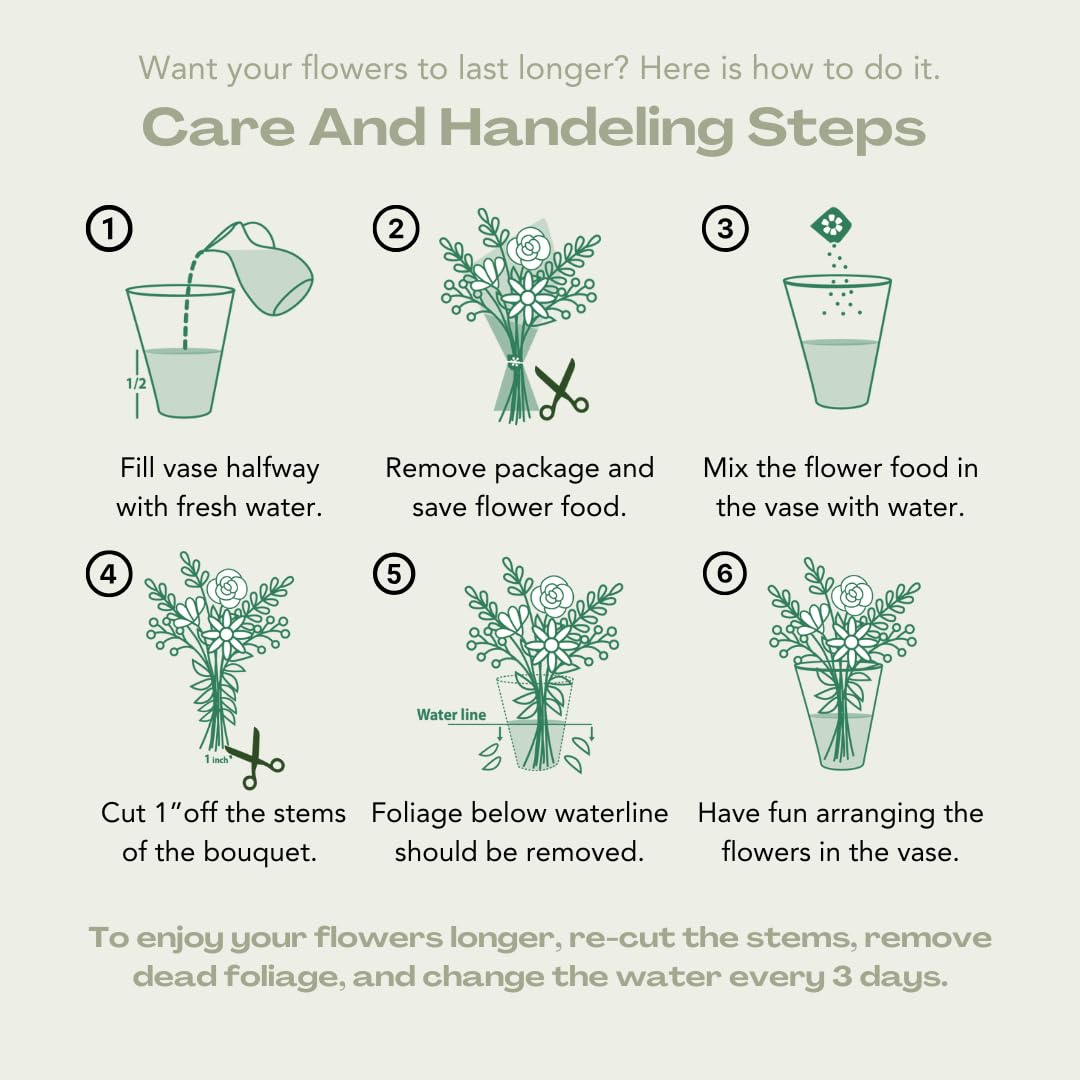 Want your flowers to last longer? Here is how to do it.

Care And Handeling Steps

1

1/2

Fill vase halfway with fresh water.

2

Remove package and save flower food.

3

Mix the flower food in the vase with water.

4

1 inch

Cut 1"off the stems of the bouquet.

5

Water line

Foliage below waterline should be removed.

6

Have fun arranging the flowers in the vase.

To enjoy your flowers longer, re-cut the stems, remove dead foliage, and change the water every 3 days.