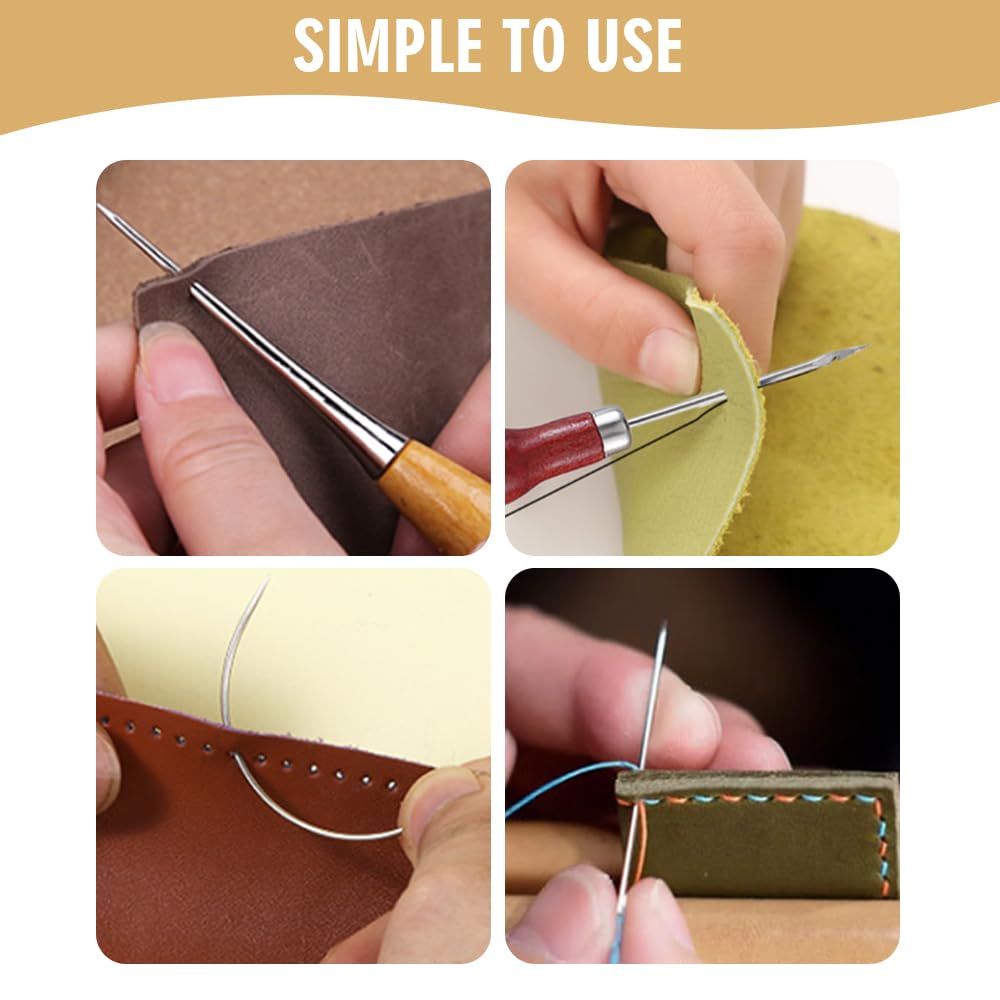 SIMPLE TO USE