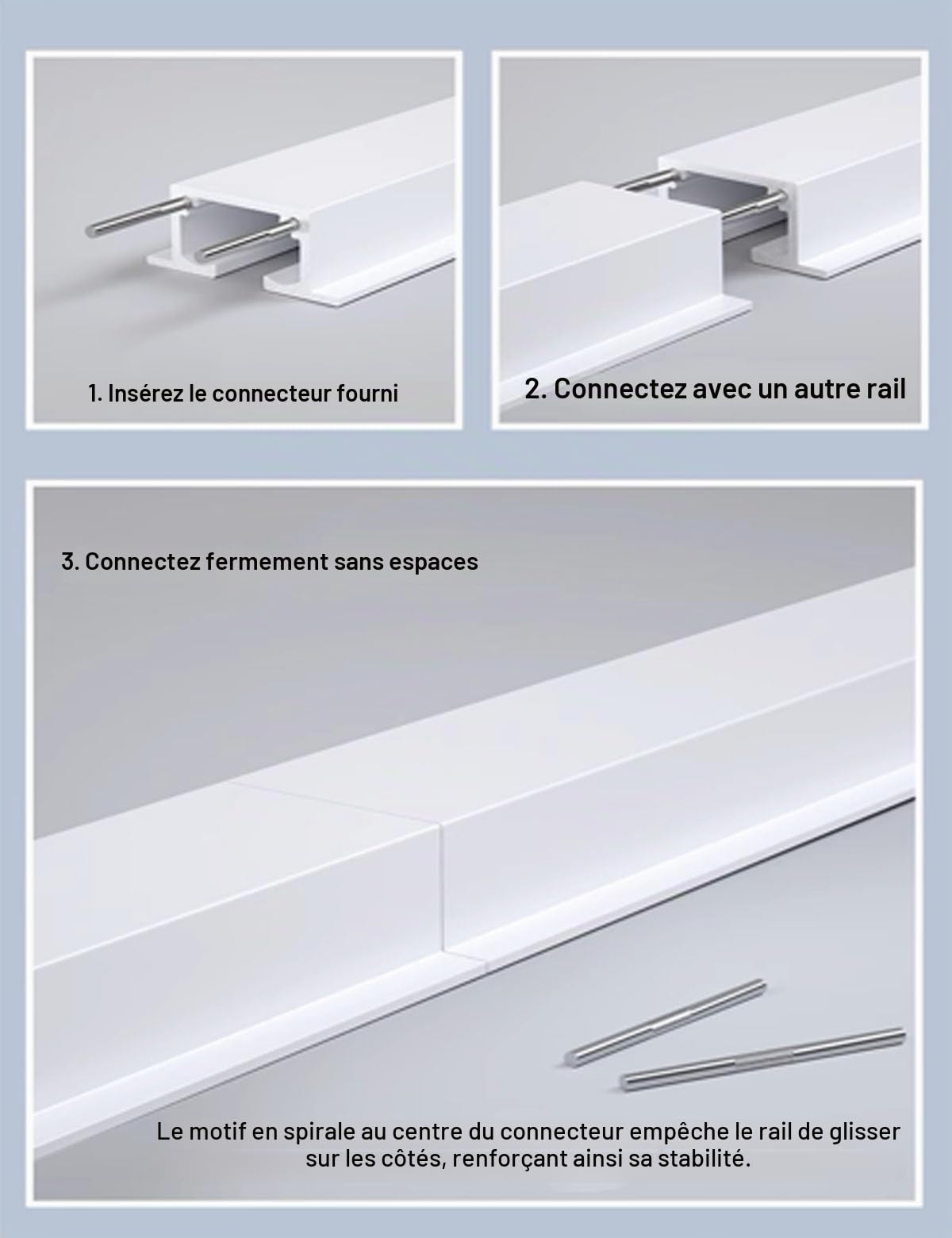 1. Insérez le connecteur fourni

2. Connectez avec un autre rail

3. Connectez fermement sans espaces

Le motif en spirale au centre du connecteur empêche le rail de glisser sur les côtés, renforçant ainsi sa stabilité.