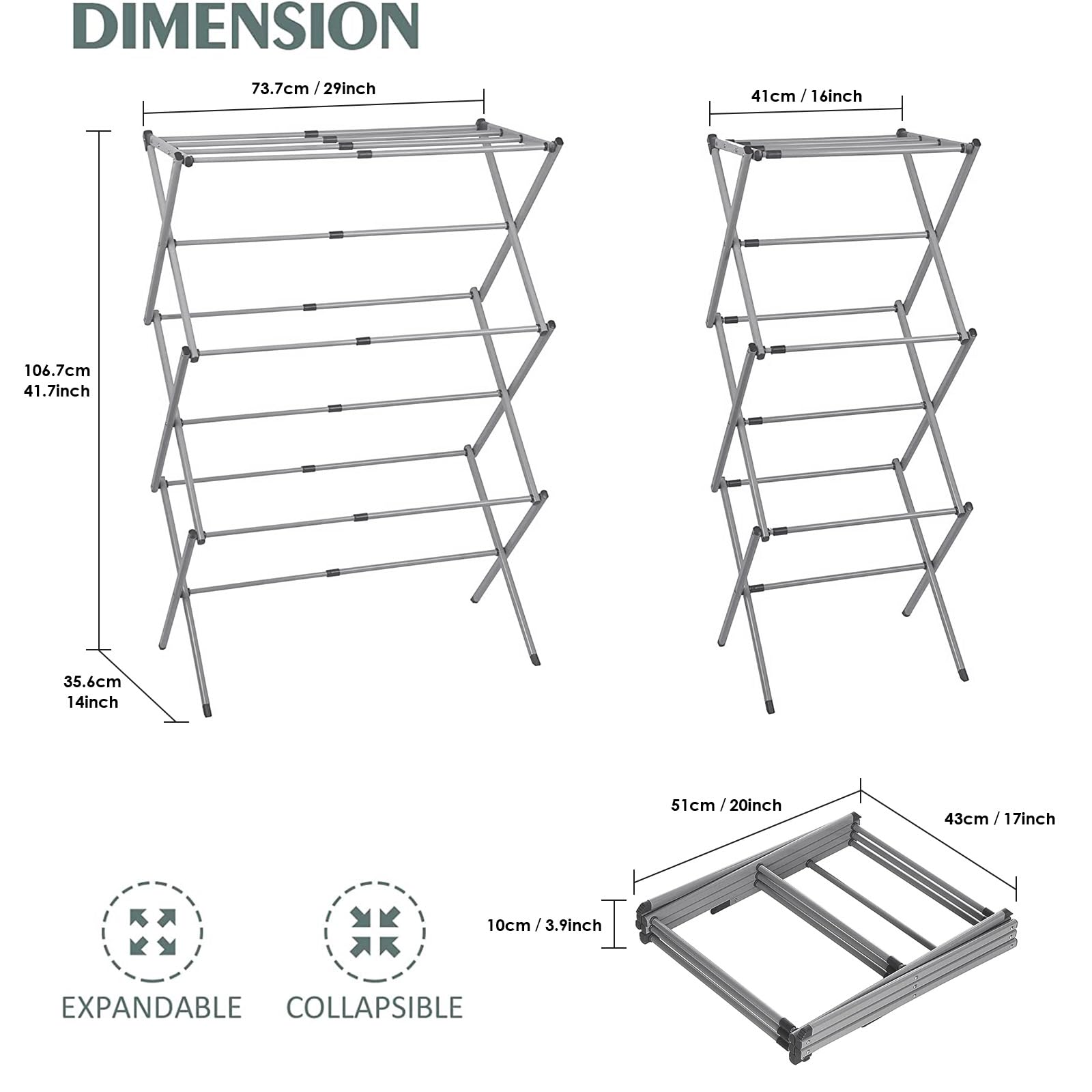 DIMENSION

73.7cm / 29inch

41cm / 16inch

106.7cm
41.7inch

35.6cm
14inch

51cm / 20inch

43cm / 17inch

10cm / 3.9inch

EXPANDABLE

COLLAPSIBLE