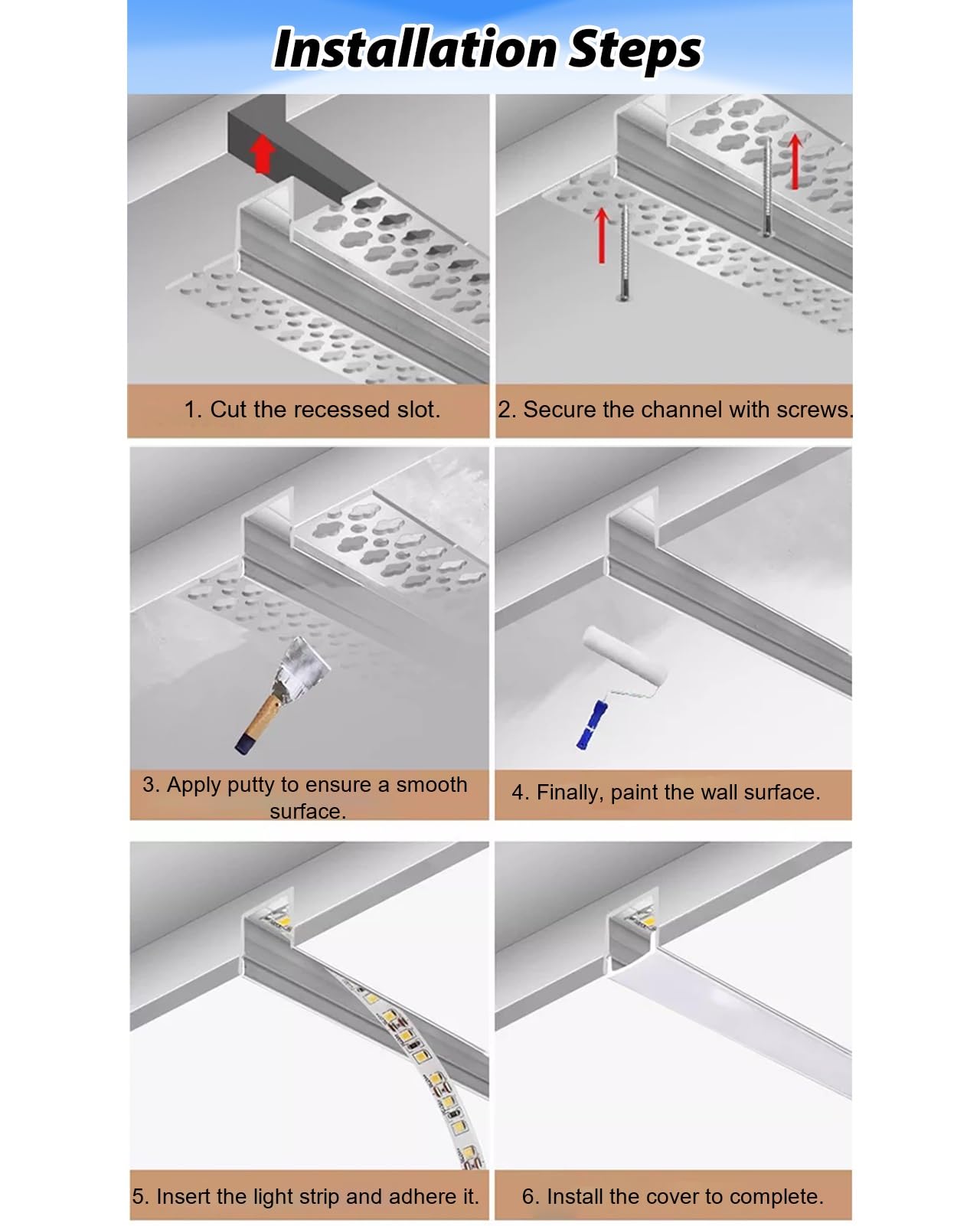 Installation Steps

1. Cut the recessed slot.

2. Secure the channel with screws.

3. Apply putty to ensure a smooth surface.

4. Finally, paint the wall surface.

5. Insert the light strip and adhere it.

6. Install the cover to complete.