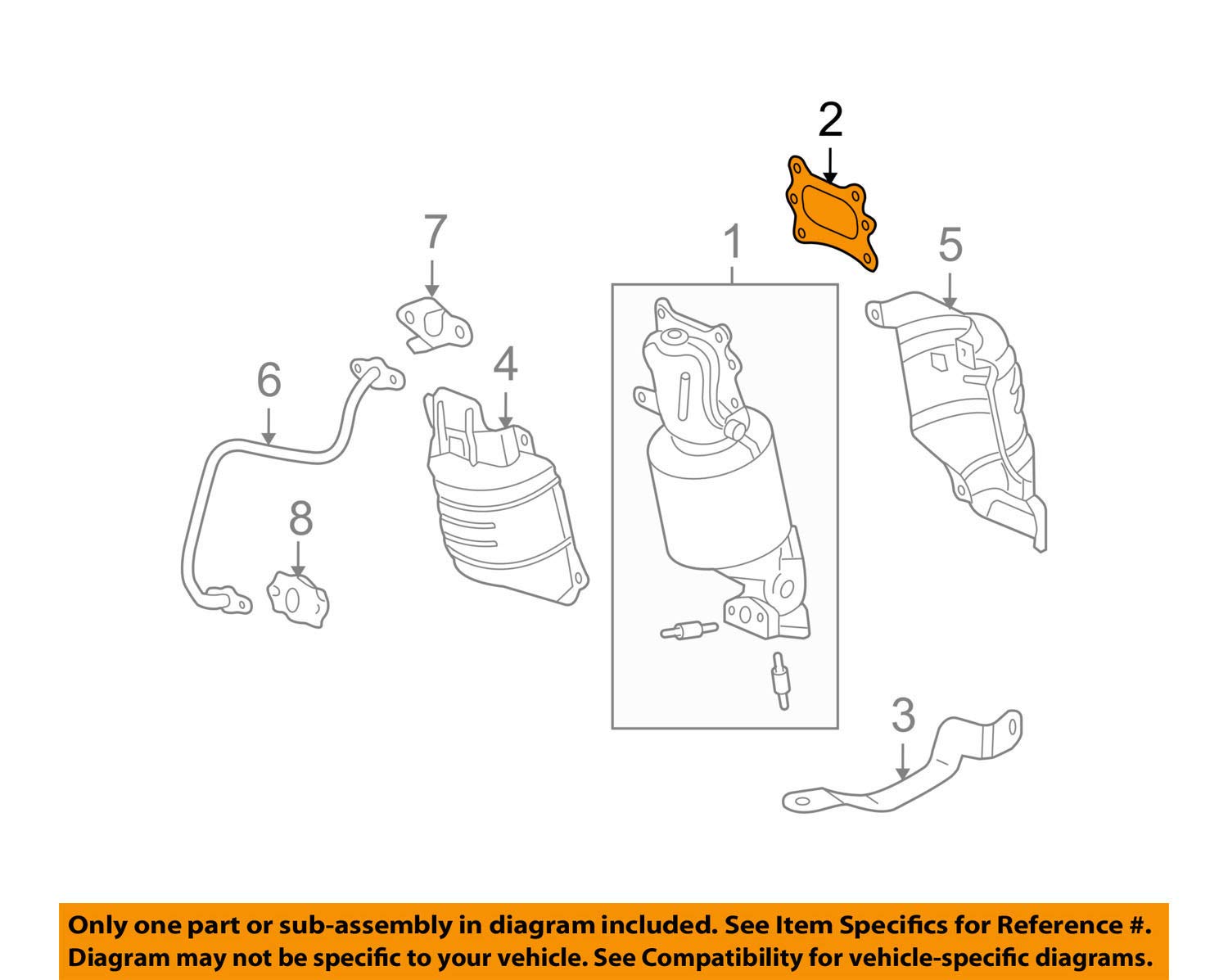 2

7

1

5

6

4

8

3

Only one part or sub-assembly in diagram included. See Item Specifics for Reference #. Diagram may not be specific to your vehicle. See Compatibility for vehicle-specific diagrams.