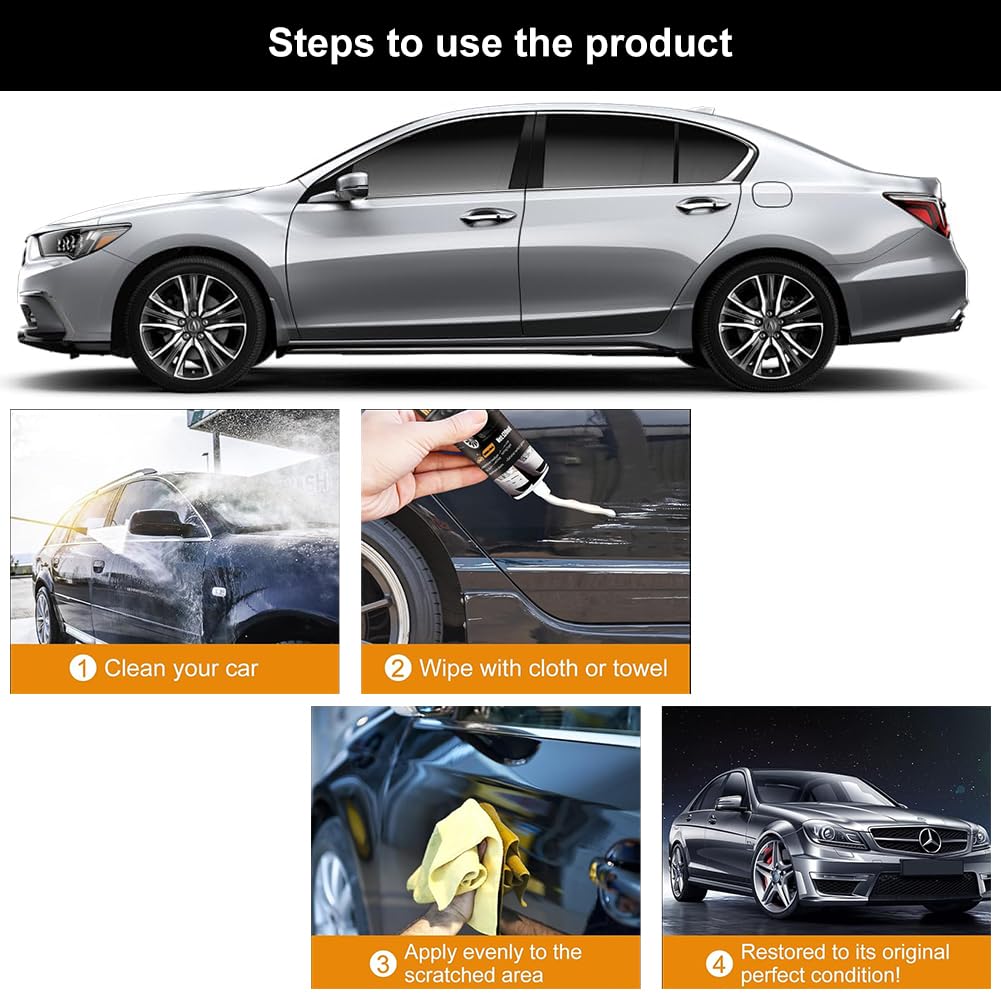 Steps to use the product

1 Clean your car

2 Wipe with cloth or towel

3 Apply evenly to the scratched area

4 Restored to its original perfect condition!