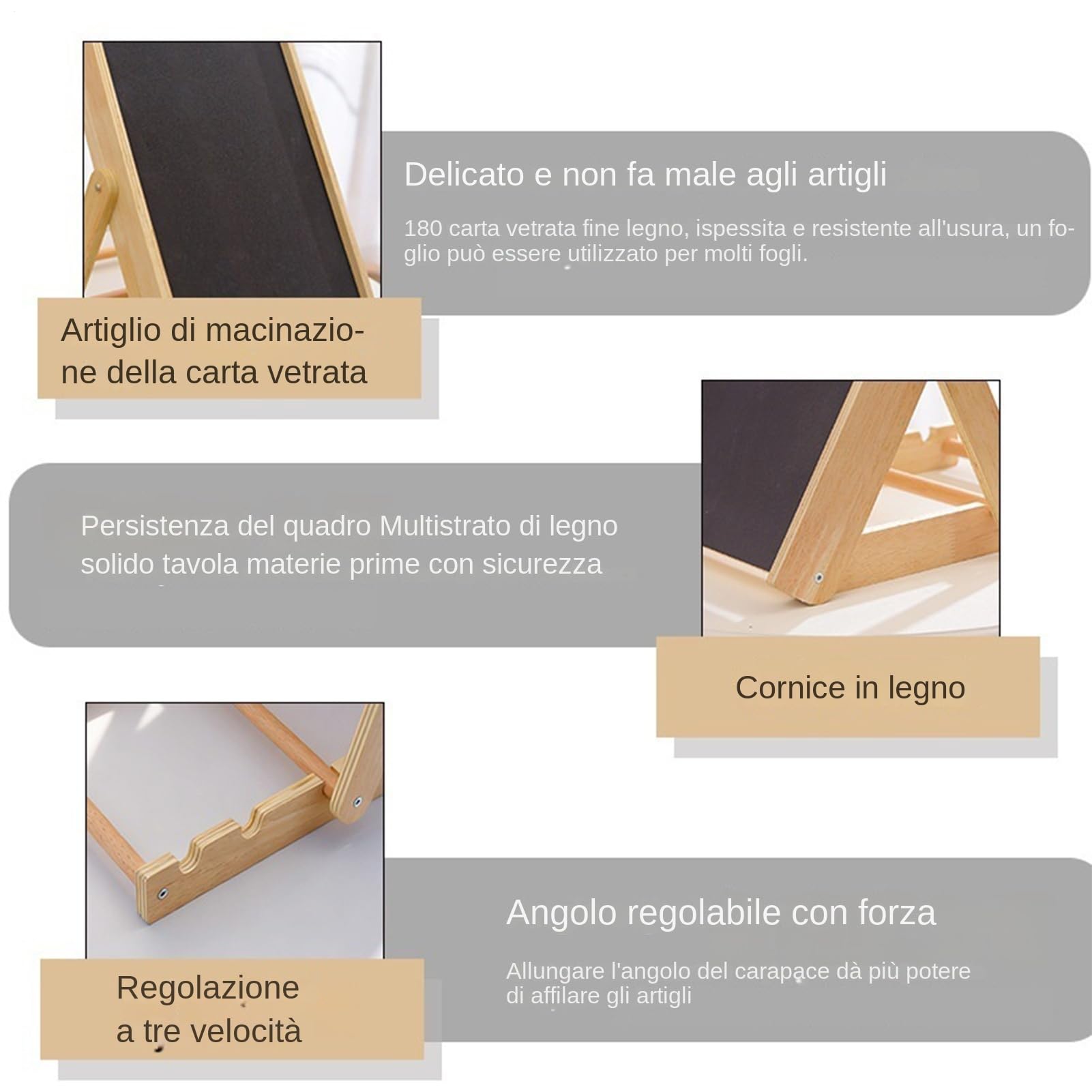 Delicato e non fa male agli artigli

180 carta vetrata fine legno, ispessita e resistente all'usura, un foglio può essere utilizzato per molti fogli.

Artiglio di macinazione della carta vetrata

Persistenza del quadro Multistrato di legno solido tavola materie prime con sicurezza

Cornice in legno

Angolo regolabile con forza

Allungare l'angolo del carapace dà più potere di affilare gli artigli

Regolazione a tre velocità