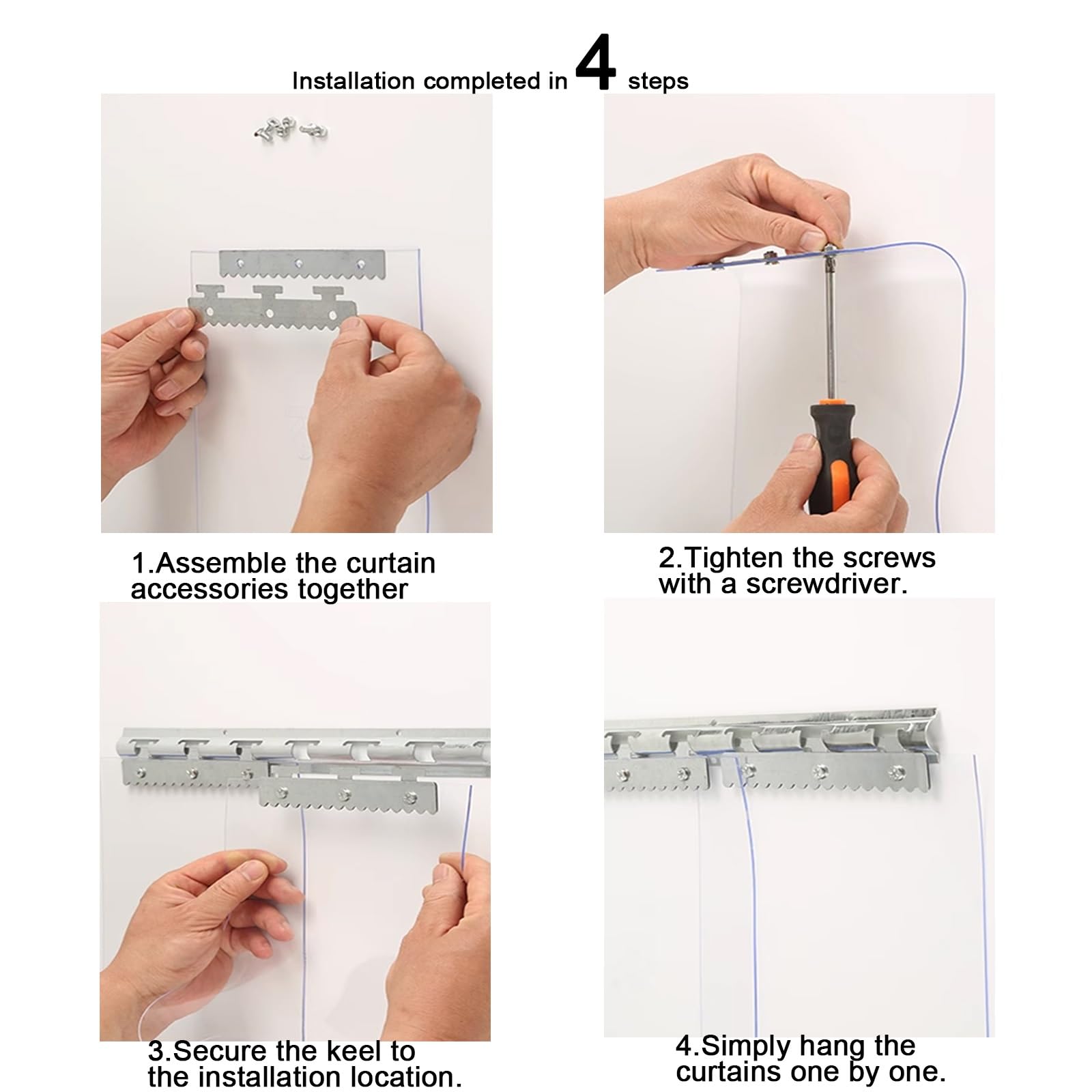 Installation completed in 4 steps

1.Assemble the curtain accessories together

2.Tighten the screws with a screwdriver.

3.Secure the keel to the installation location.

4.Simply hang the curtains one by one.