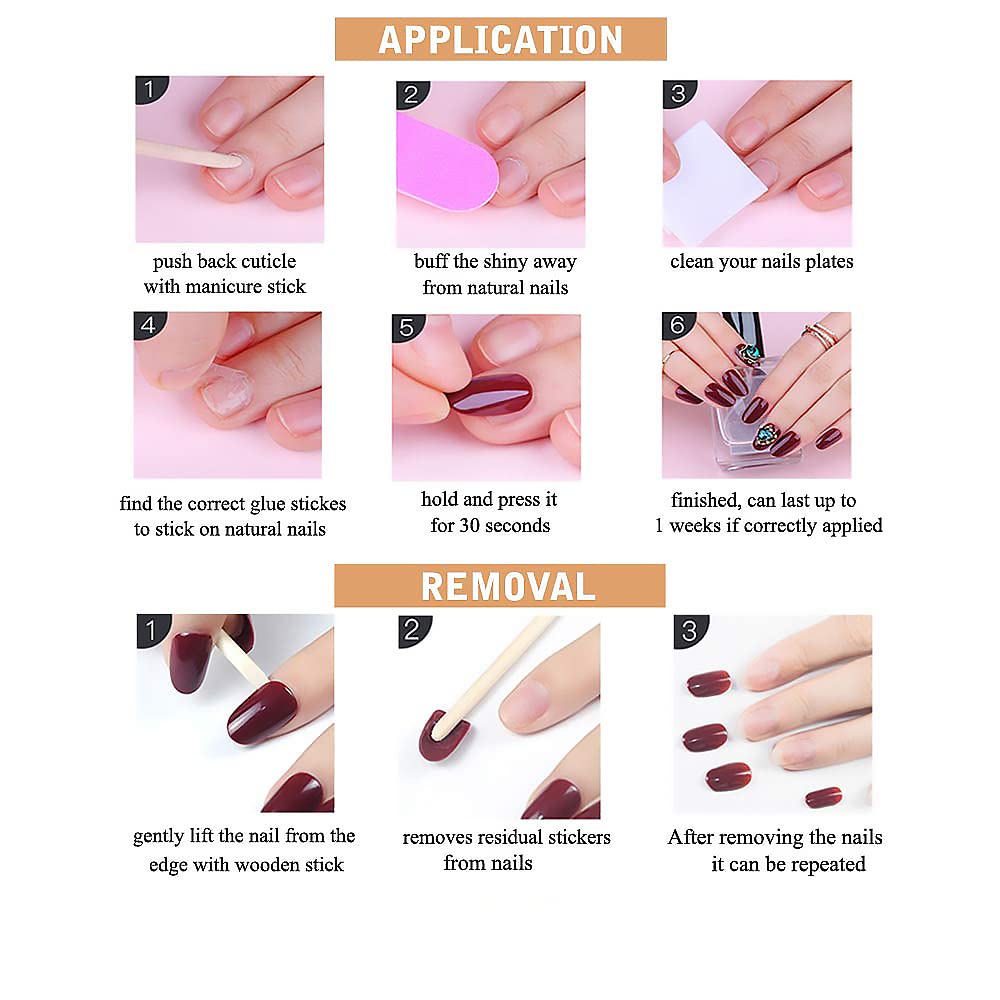 APPLICATION

1
push back cuticle with manicure stick

2
buff the shiny away from natural nails

3
clean your nails plates

4
find the correct glue stickes to stick on natural nails

5
hold and press it for 30 seconds

6
finished, can last up to 1 weeks if correctly applied

REMOVAL

1
gently lift the nail from the edge with wooden stick

2
removes residual stickers from nails

3
After removing the nails it can be repeated