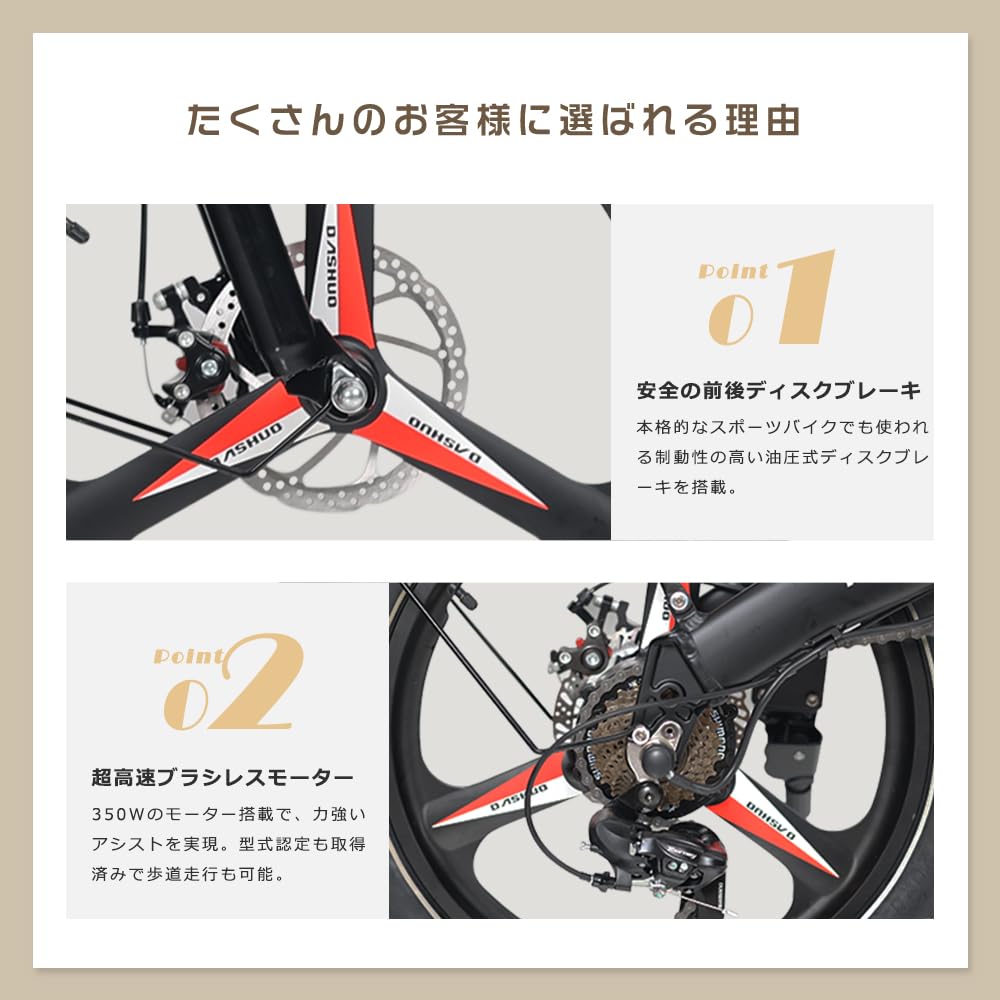 たくさんのお客様に選ばれる理由

DASHUO
DASHUO
DASHUO

Point 01

安全の前後ディスクブレーキ

本格的なスポーツバイクでも使われる制動性の高い油圧式ディスクブレーキを搭載。

Point 02

超高速ブラシレスモーター

350Wのモーター搭載で、力強いアシストを実現。型式認定も取得済みで歩道走行も可能。

DASHUO
DASHUO