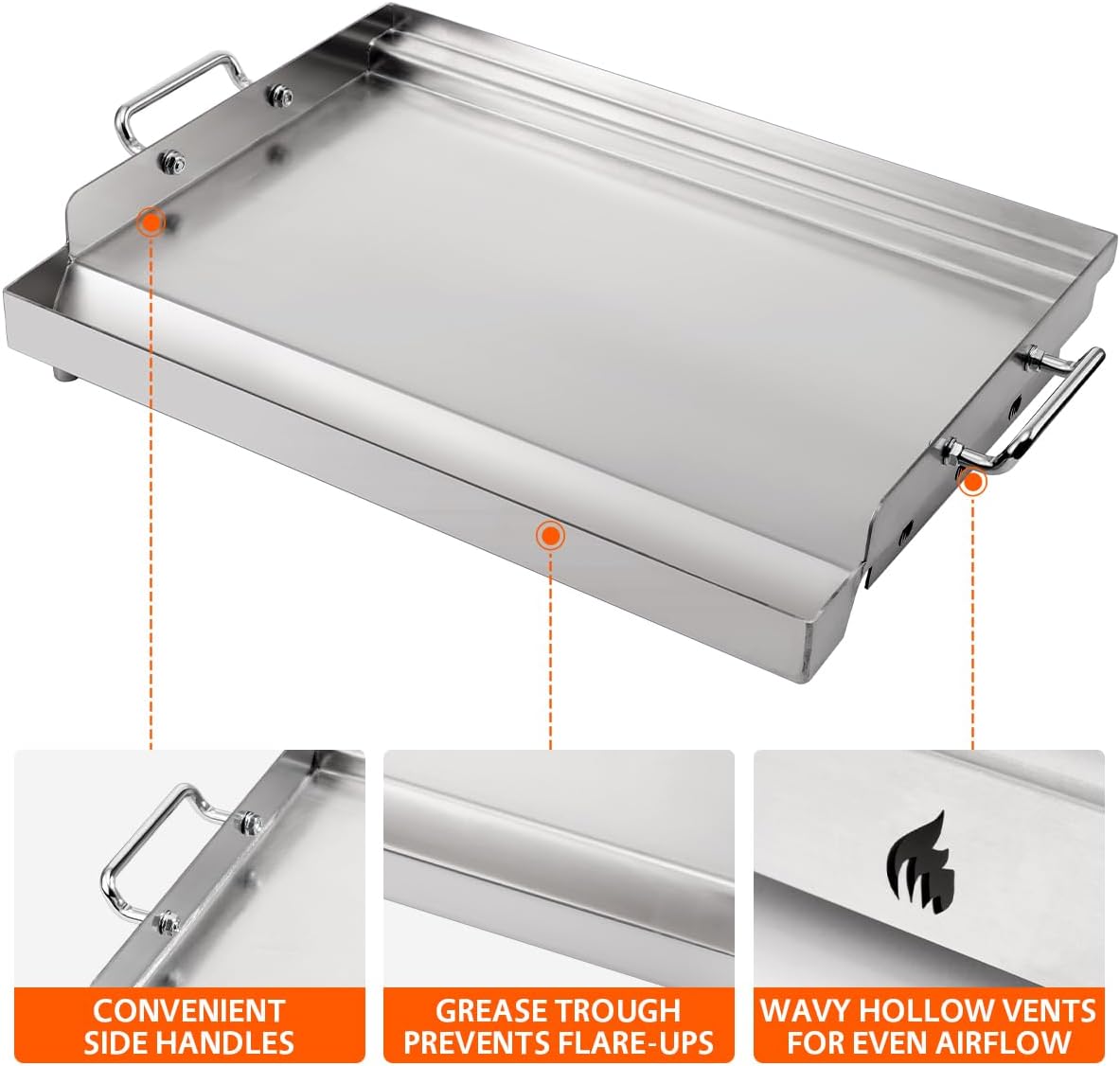 CONVENIENT SIDE HANDLES

GREASE TROUGH PREVENTS FLARE-UPS

WAVY HOLLOW VENTS FOR EVEN AIRFLOW