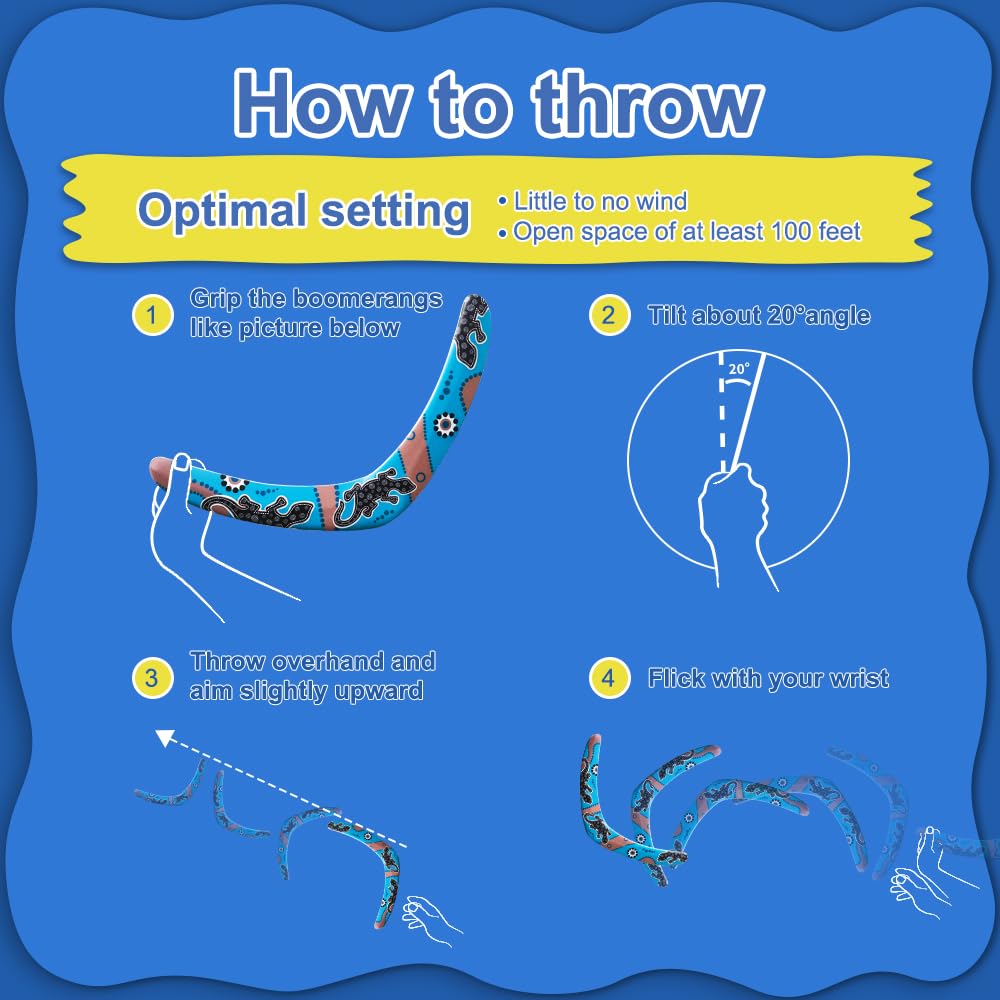 How to throw

Optimal setting
• Little to no wind
• Open space of at least 100 feet

1 Grip the boomerangs like picture below

2 Tilt about 20°angle

20°

3 Throw overhand and aim slightly upward

4 Flick with your wrist