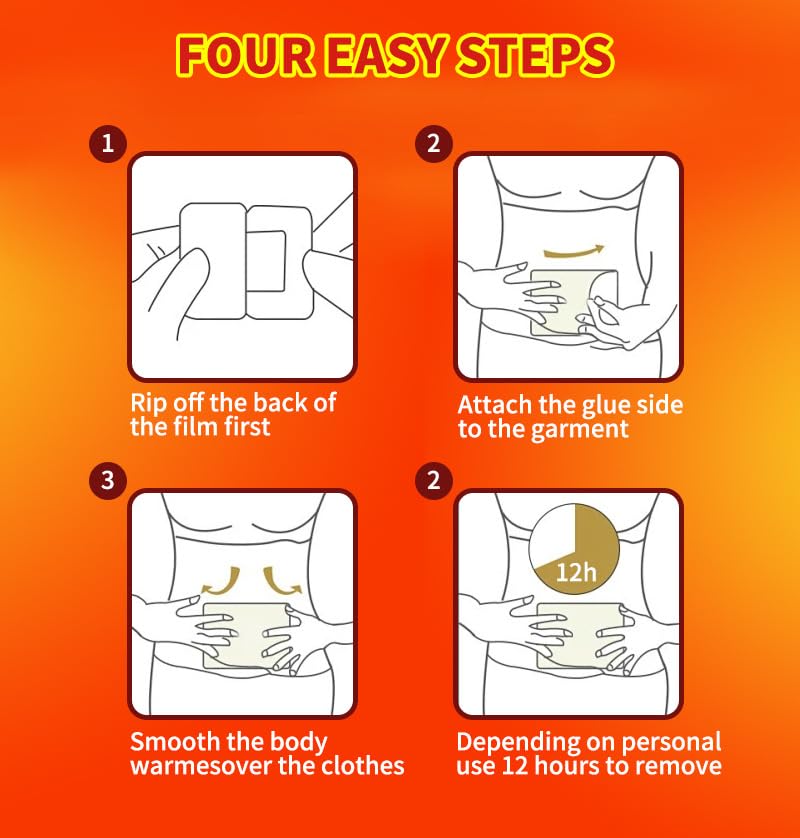 FOUR EASY STEPS

1

Rip off the back of the film first

2

Attach the glue side to the garment

3

Smooth the body warmesover the clothes

2

12h

Depending on personal use 12 hours to remove