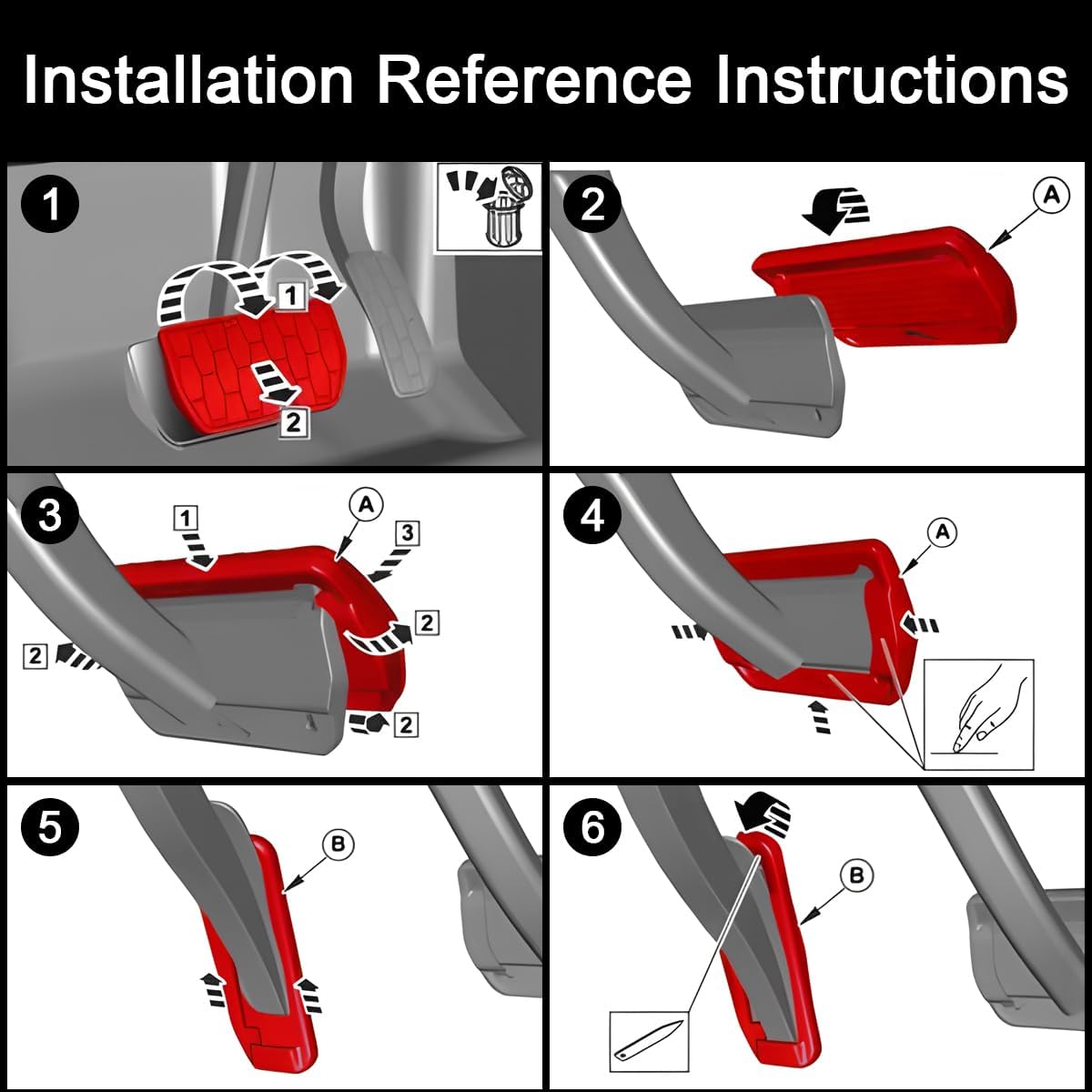 Installation Reference Instructions

1
1
2

2
A

3
1
A
3
2
2
2

4
A

5
B

6
B