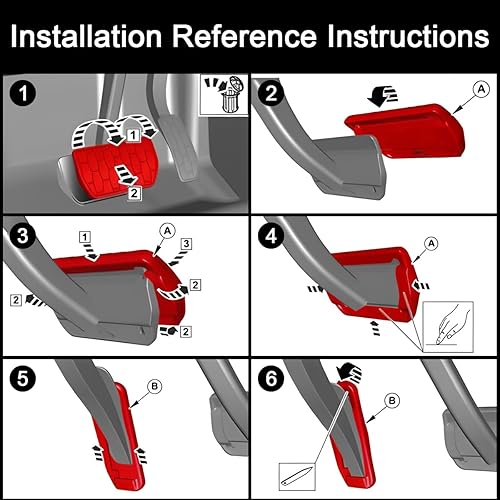 Installation Reference Instructions

1
1
2

2
A

3
1
A
3
2
2
2

4
A

5
B

6
B