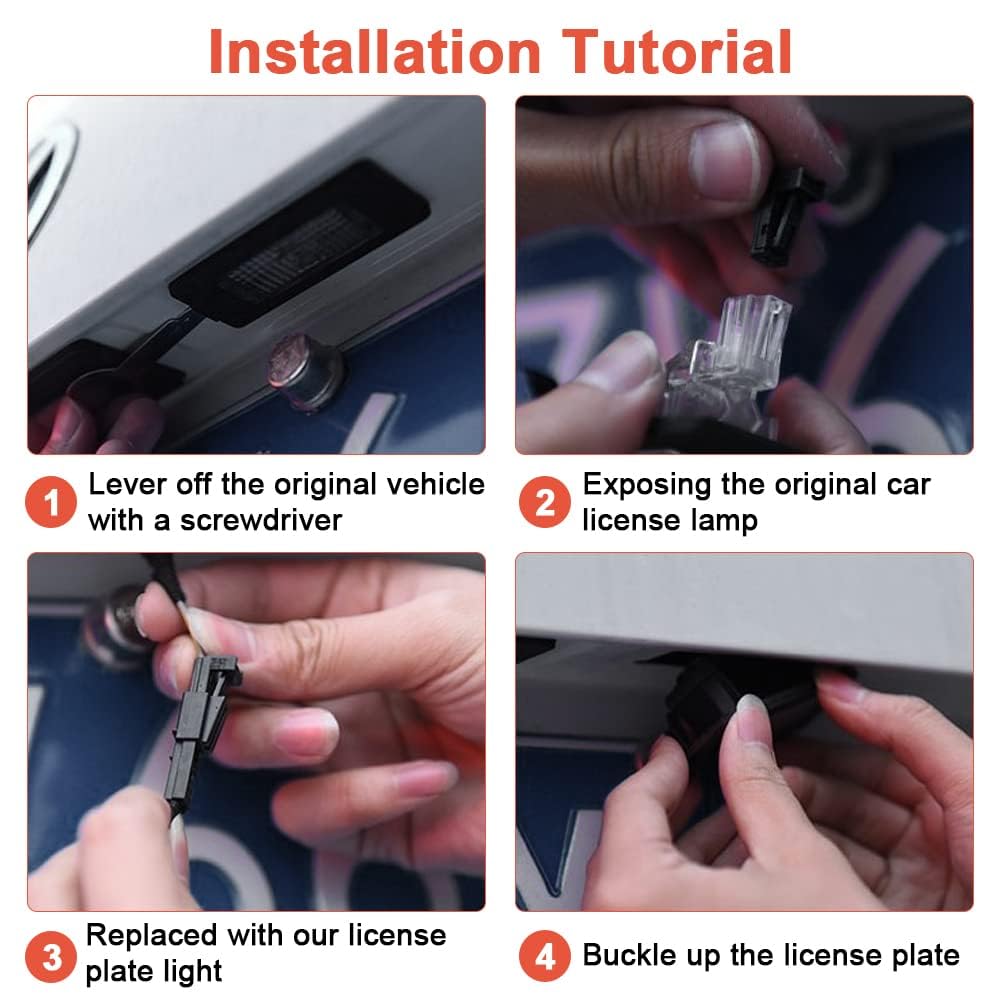 Installation Tutorial

1 Lever off the original vehicle with a screwdriver

2 Exposing the original car license lamp

3 Replaced with our license plate light

4 Buckle up the license plate