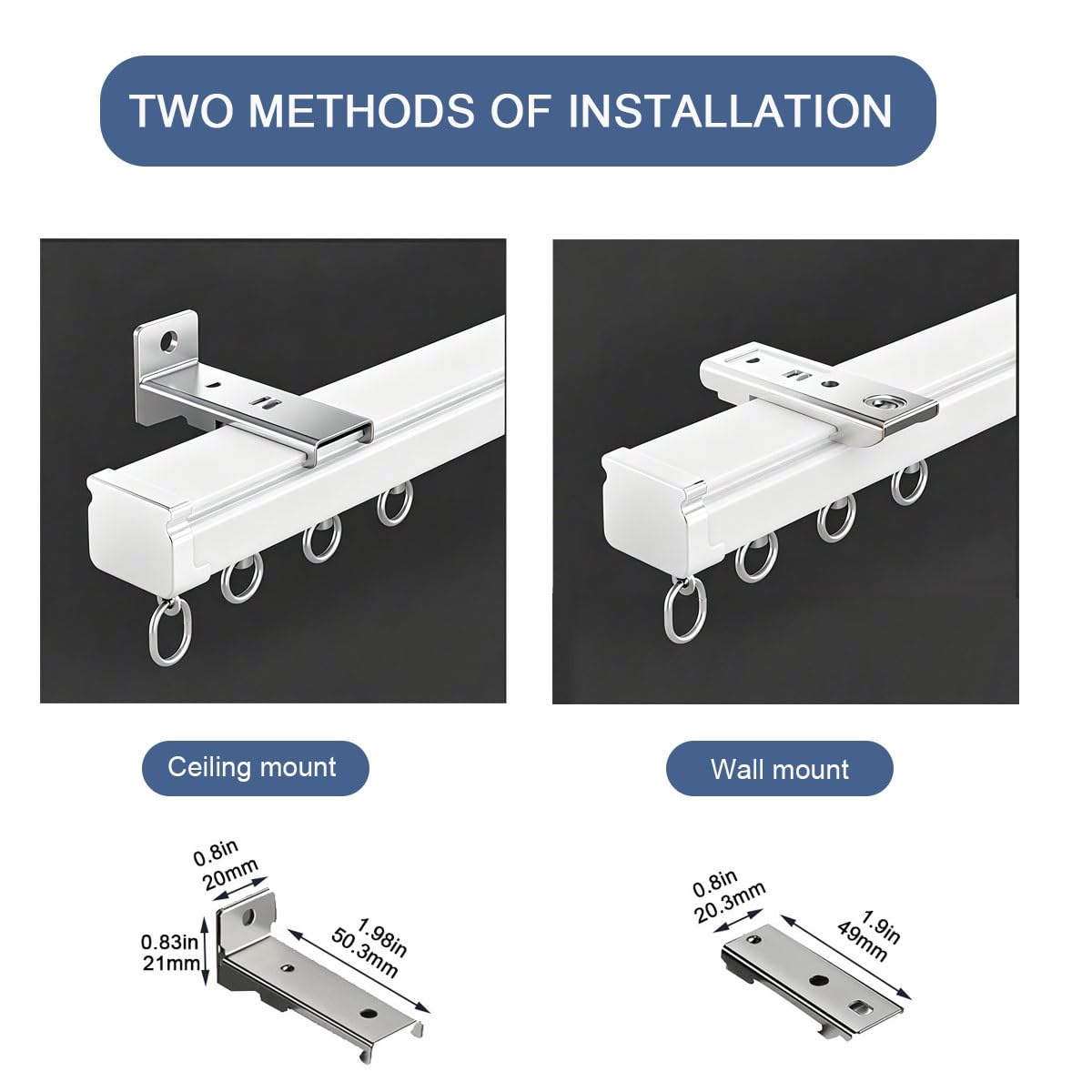 TWO METHODS OF INSTALLATION

Ceiling mount

Wall mount

0.8in
20mm

0.83in
21mm

1.98in
50.3mm

0.8in
20.3mm

1.9in
49mm