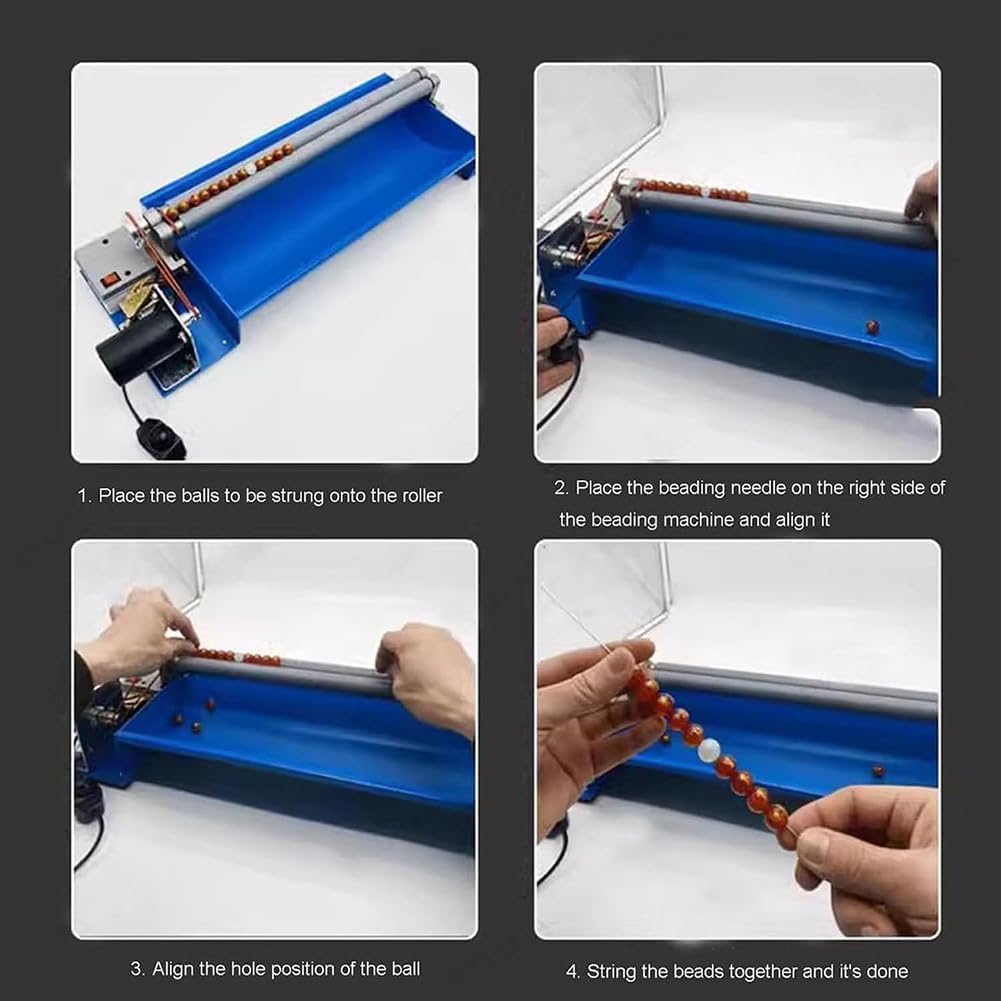 1. Place the balls to be strung onto the roller

2. Place the beading needle on the right side of the beading machine and align it

3. Align the hole position of the ball

4. String the beads together and it's done