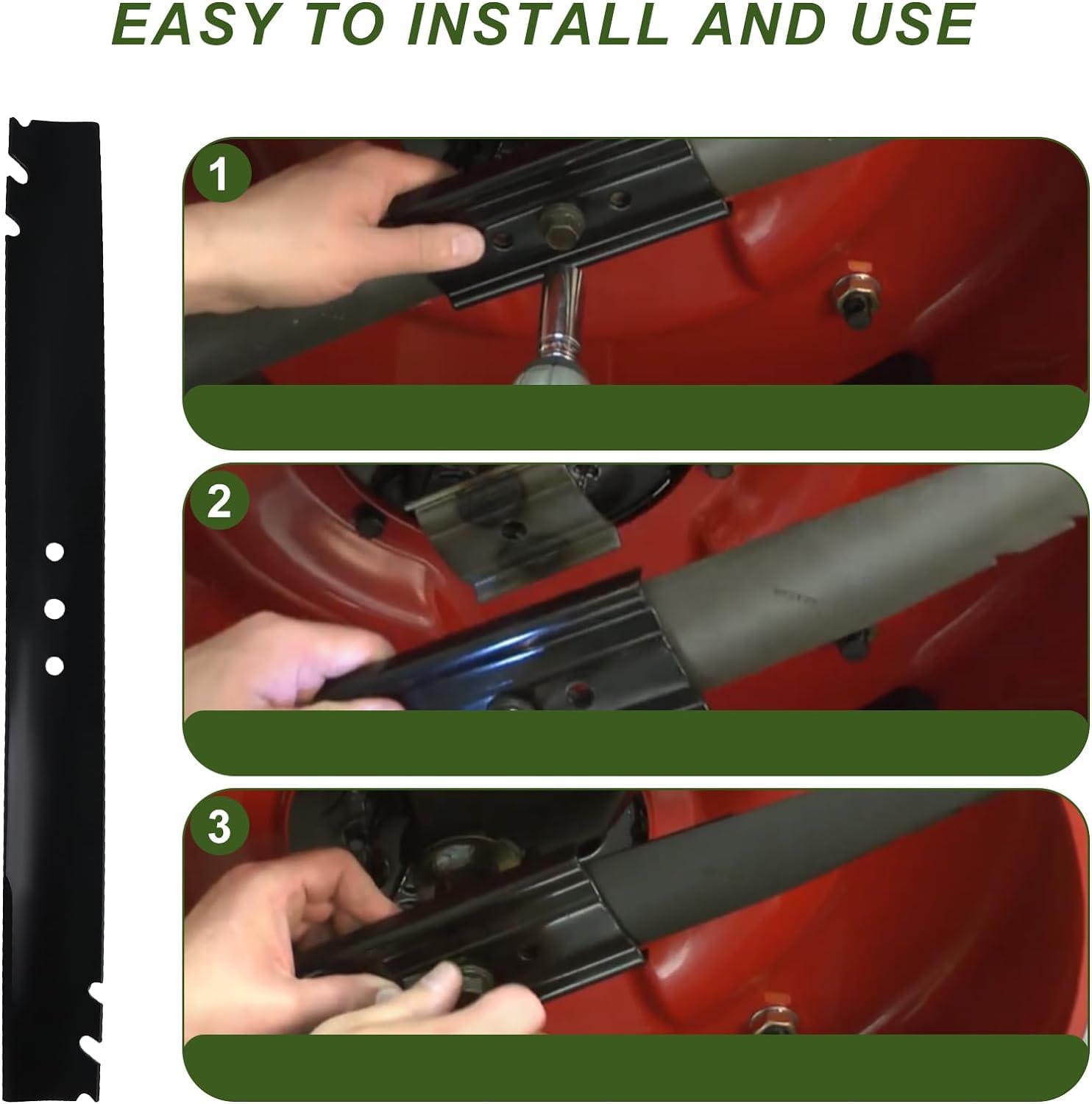 EASY TO INSTALL AND USE

1

2

3