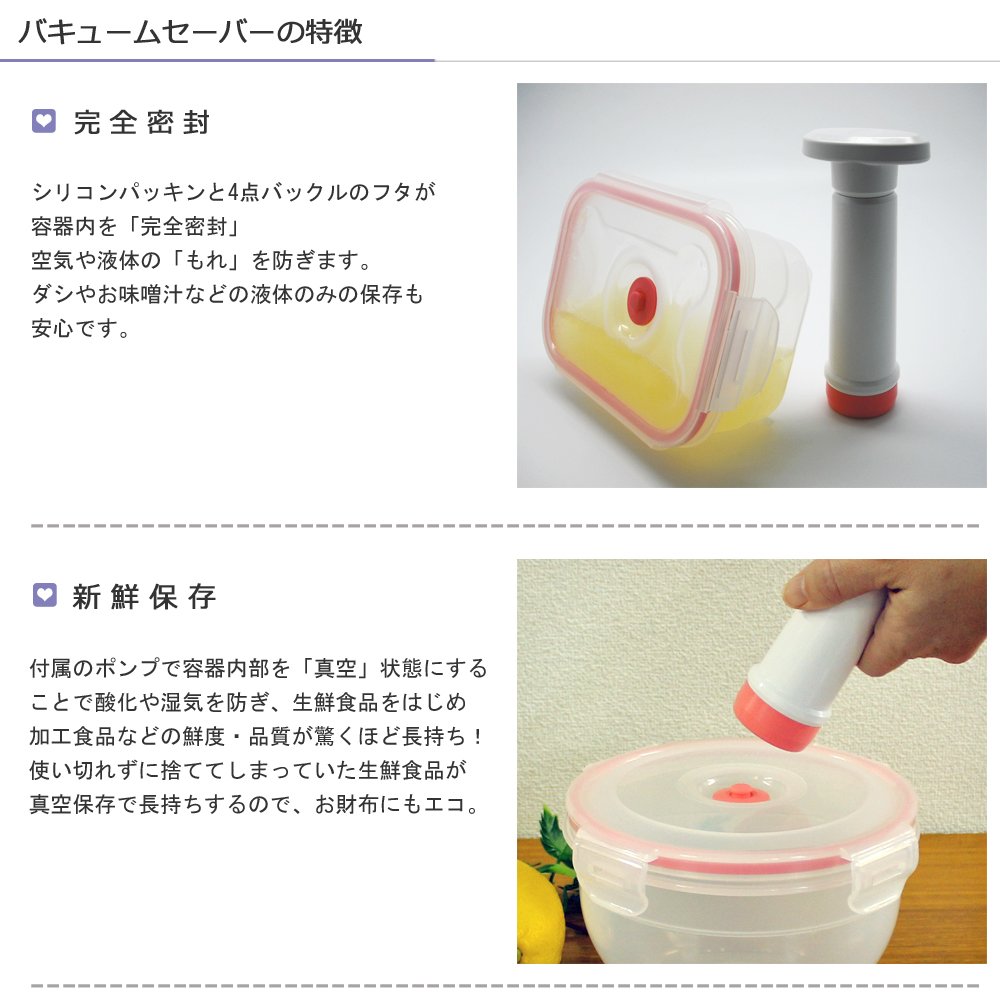 バキュームセーバーの特徴

完全密封

シリコンパッキンと4点バックルのフタが
容器内を「完全密封」
空気や液体の「もれ」を防ぎます。
ダシやお味噌汁などの液体のみの保存も
安心です。

新鮮保存

付属のポンプで容器内部を「真空」状態にする
ことで酸化や湿気を防ぎ、生鮮食品をはじめ
加工食品などの鮮度・品質が驚くほど長持ち！
使い切れずに捨ててしまっていた生鮮食品が
真空保存で長持ちするので、お財布にもエコ。